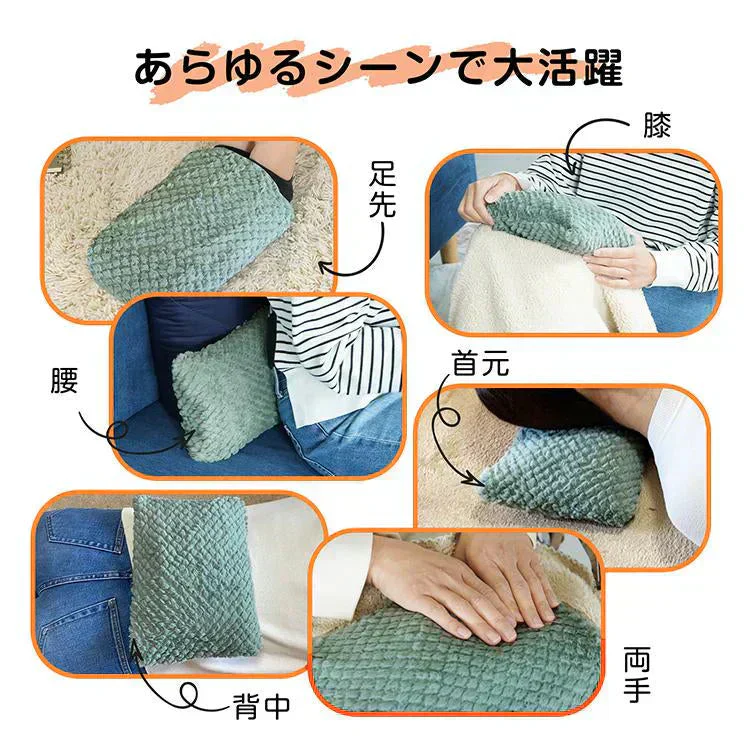 あらゆるシーンで大活躍

足先

膝

腰

首元

背中

両手