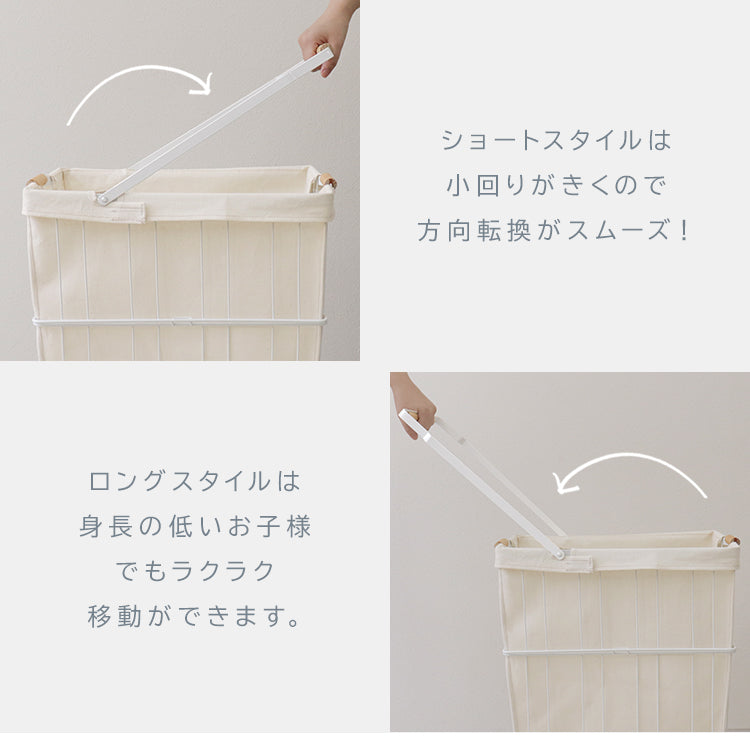 ショートスタイルは
小回りがきくので
方向転換がスムーズ！

ロングスタイルは
身長の低いお子様
でもラクラク
移動ができます。