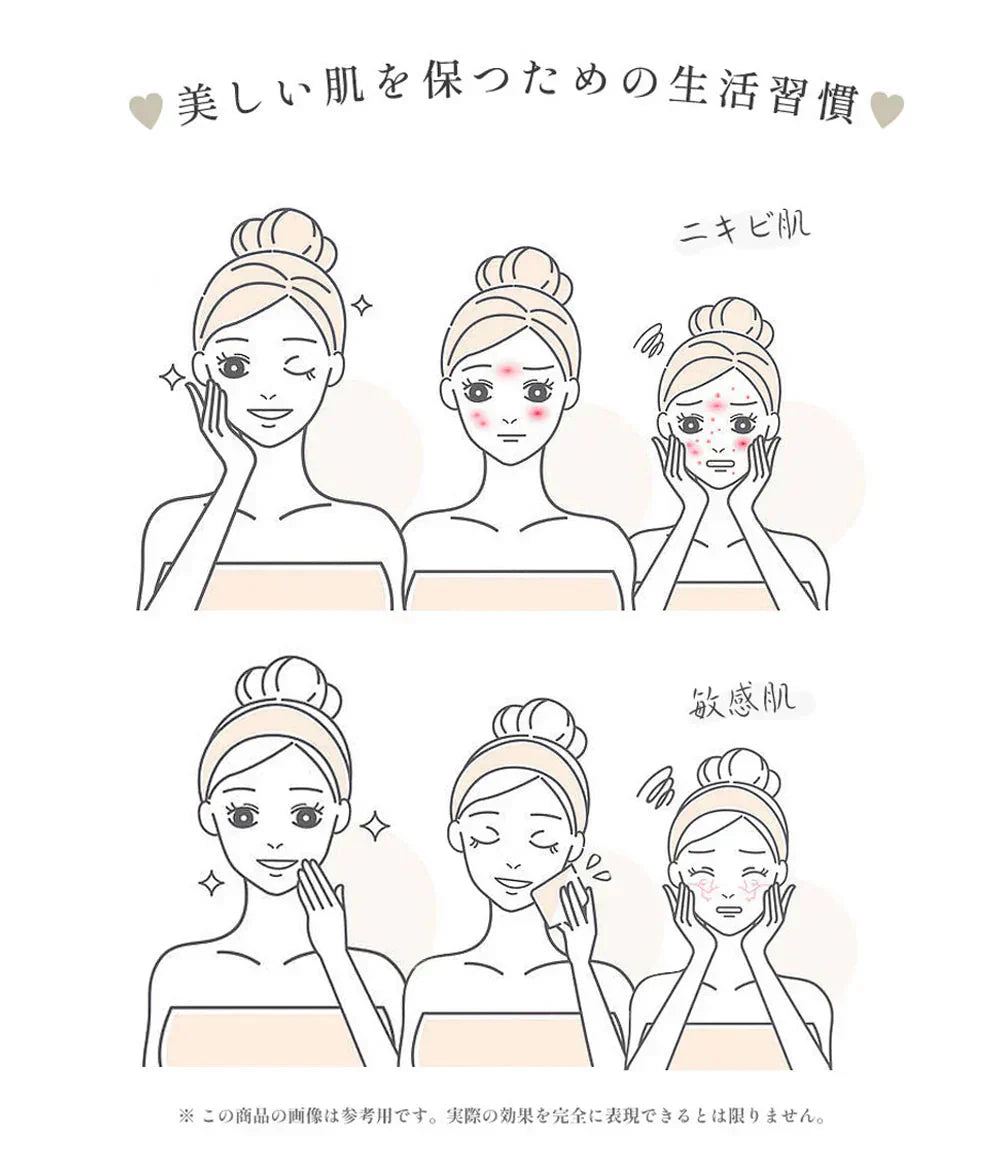 美しい肌を保つための生活習慣

ニキビ肌

敏感肌

※ この商品の画像は参考用です。実際の効果を完全に表現できるとは限りません。