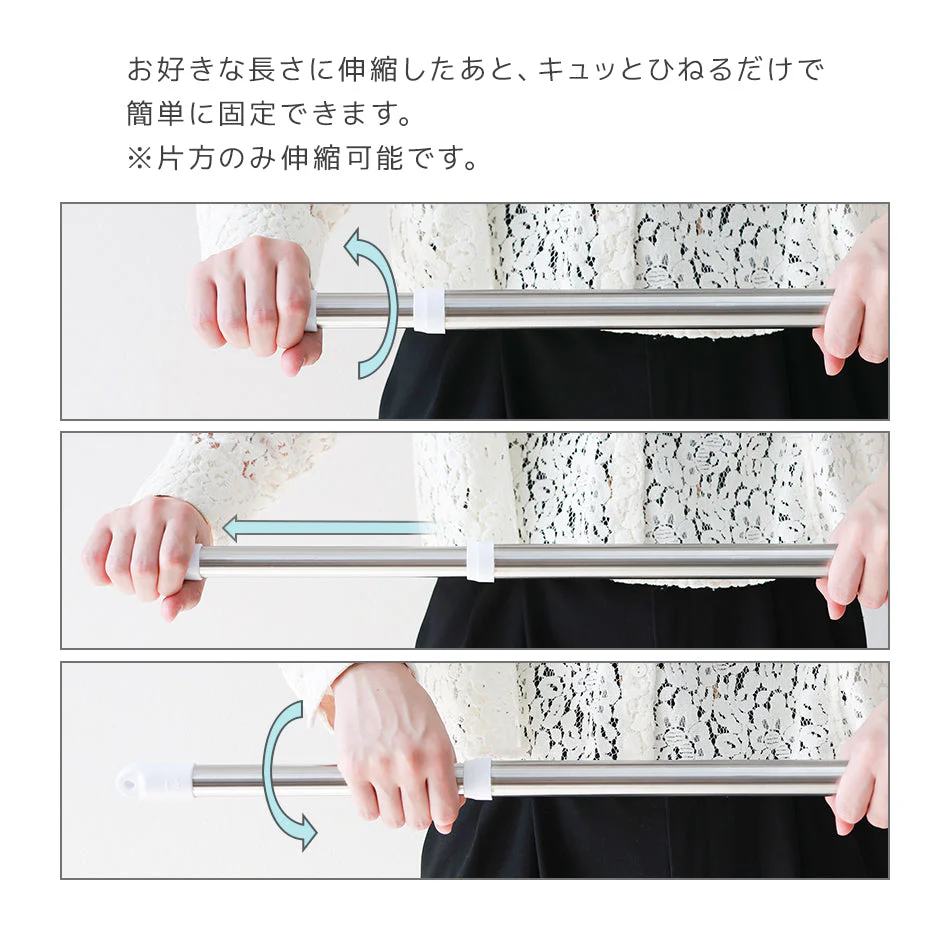 お好きな長さに伸縮したあと、キュッとひねるだけで簡単に固定できます。
※片方のみ伸縮可能です。