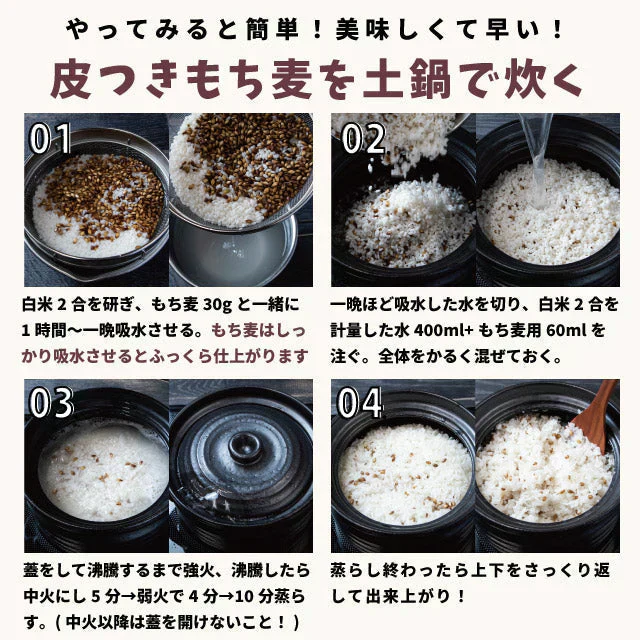 やってみると簡単！美味しくて早い！

皮つきもち麦を土鍋で炊く

01

白米 2 合を研ぎ、もち麦 30g と一緒に 1 時間〜一晩吸水させる。もち麦はしっかり吸水させるとふっくら仕上がります

02

一晩ほど吸水した水を切り、白米 2 合を計量した水 400ml+ もち麦用 60ml を注ぐ。全体をかるく混ぜておく。

03

蓋をして沸騰するまで強火、沸騰したら中火にし 5 分→弱火で 4 分→10 分蒸らす。( 中火以降は蓋を開けないこと！ )

04

蒸らし終わったら上下をさっくり返して出来上がり！