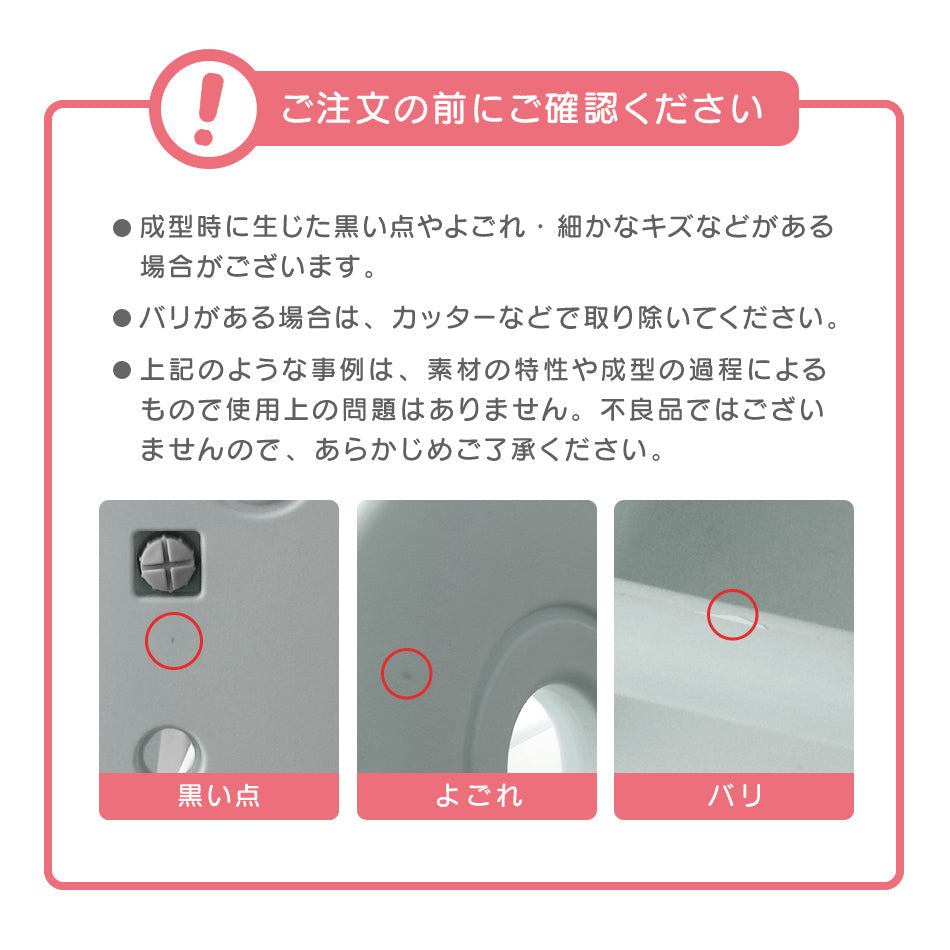 !
ご注文の前にご確認ください

● 成型時に生じた黒い点やよごれ・細かなキズなどがある場合がございます。

● バリがある場合は、カッターなどで取り除いてください。

● 上記のような事例は、素材の特性や成型の過程によるもので使用上の問題はありません。不良品ではございませんので、あらかじめご了承ください。

黒い点

よごれ

バリ