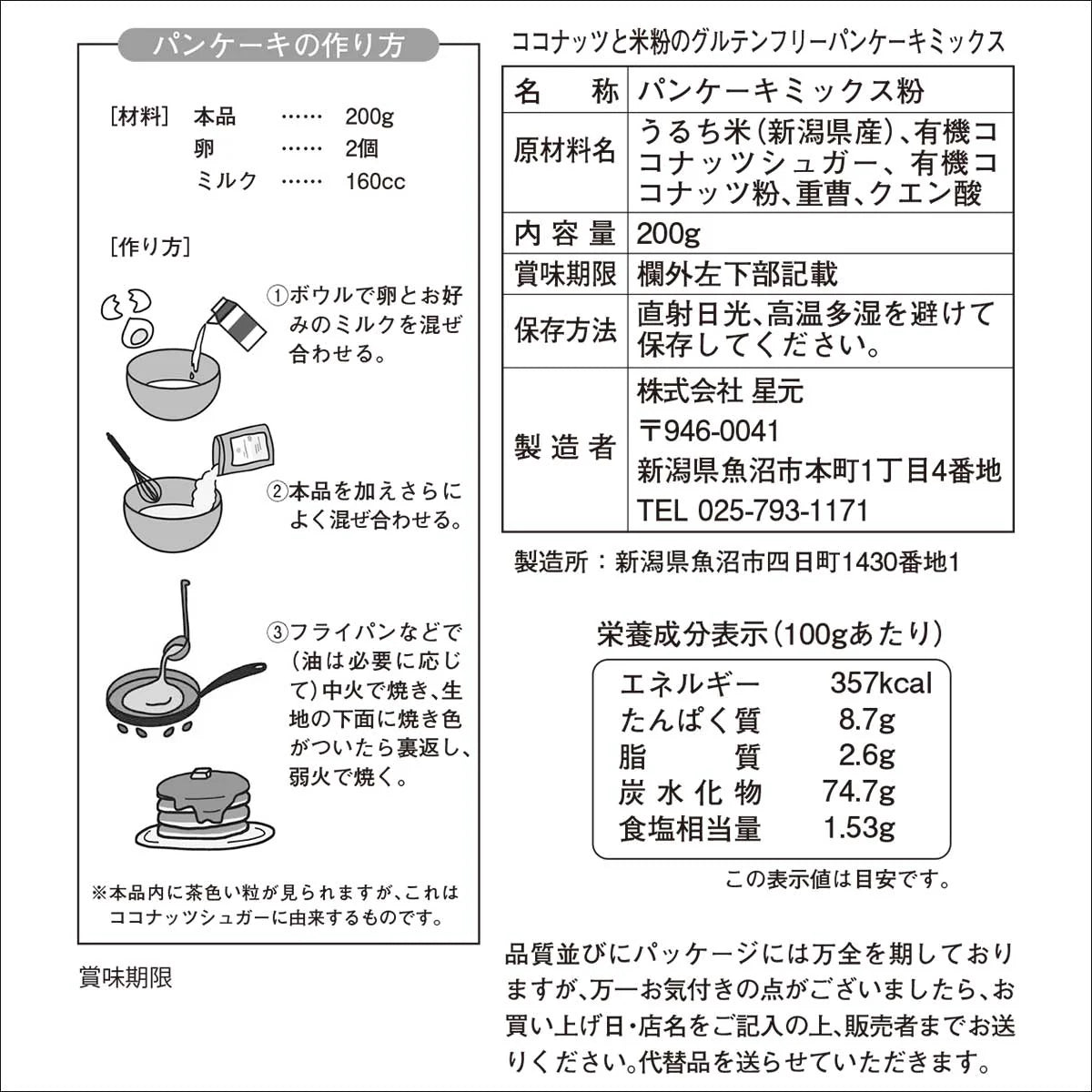 パンケーキの作り方

[材料] 本品 …… 200g
卵 …… 2個
ミルク …… 160cc

[作り方]

①ボウルで卵とお好みのミルクを混ぜ合わせる。

②本品を加えさらによく混ぜ合わせる。

③フライパンなどで(油は必要に応じて)中火で焼き、生地の下面に焼き色がついたら裏返し、弱火で焼く。

※本品内に茶色い粒が見られますが、これはココナッツシュガーに由来するものです。

賞味期限

ココナッツと米粉のグルテンフリーパンケーキミックス

| 名 称 | パンケーキミックス粉 |
|---|---|
| 原材料名 | うるち米(新潟県産)、有機ココナッツシュガー、有機ココナッツ粉、重曹、クエン酸 |
| 内容量 | 200g |
| 賞味期限 | 欄外左下部記載 |
| 保存方法 | 直射日光、高温多湿を避けて保存してください。 |
| 製造者 | 株式会社 星元 〒946-0041 新潟県魚沼市本町1丁目4番地 TEL 025-793-1171 |

製造所：新潟県魚沼市四日町1430番地1

栄養成分表示(100gあたり)

| エネルギー | 357kcal |
|---|---|
| たんぱく質 | 8.7g |
| 脂 質 | 2.6g |
| 炭水化物 | 74.7g |
| 食塩相当量 | 1.53g |

この表示値は目安です。

品質並びにパッケージには万全を期しておりますが、万一お気付きの点がございましたら、お買い上げ日・店名をご記入の上、販売者までお送りください。代替品を送らせていただきます。