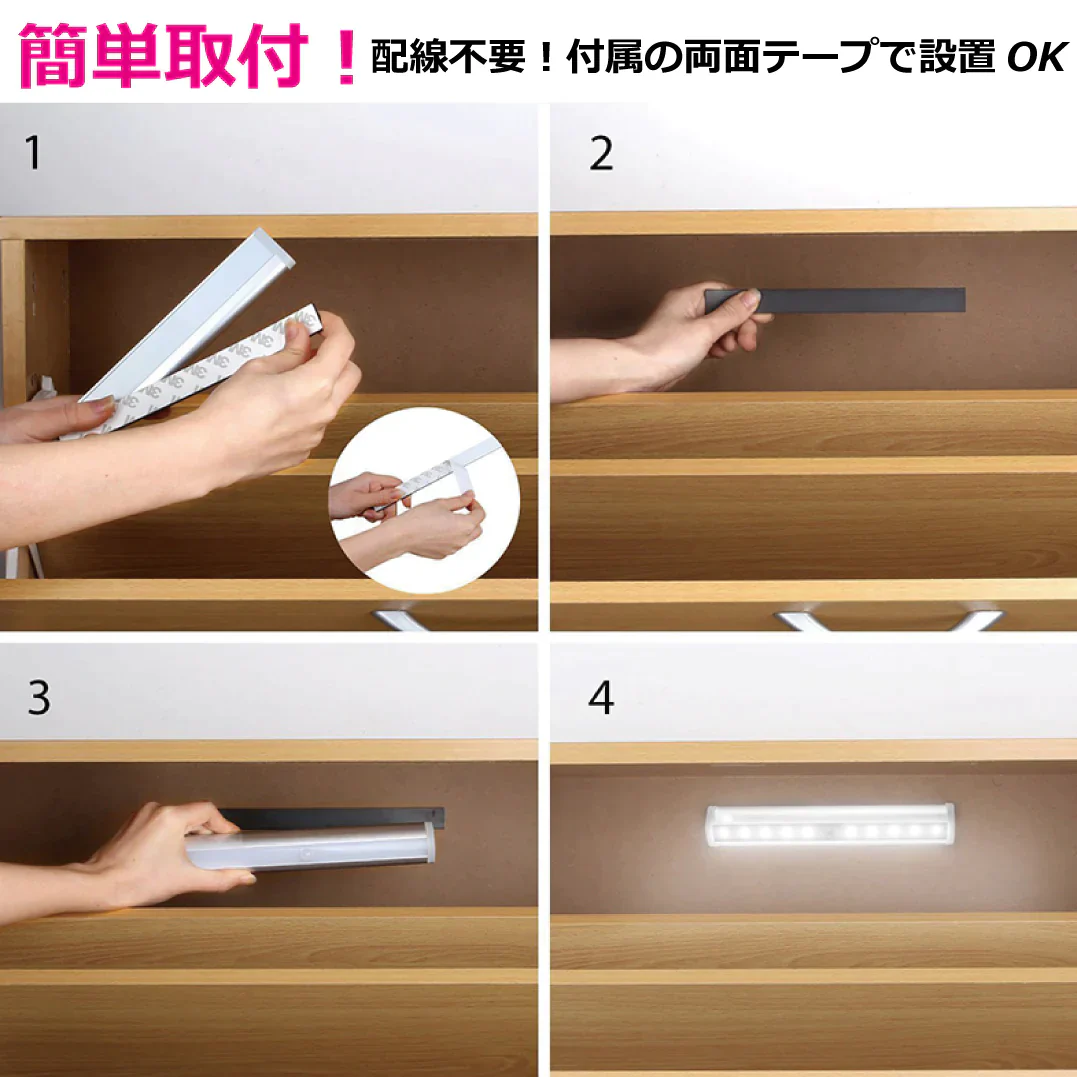 簡単取付！配線不要！付属の両面テープで設置 OK

1

2

3

4