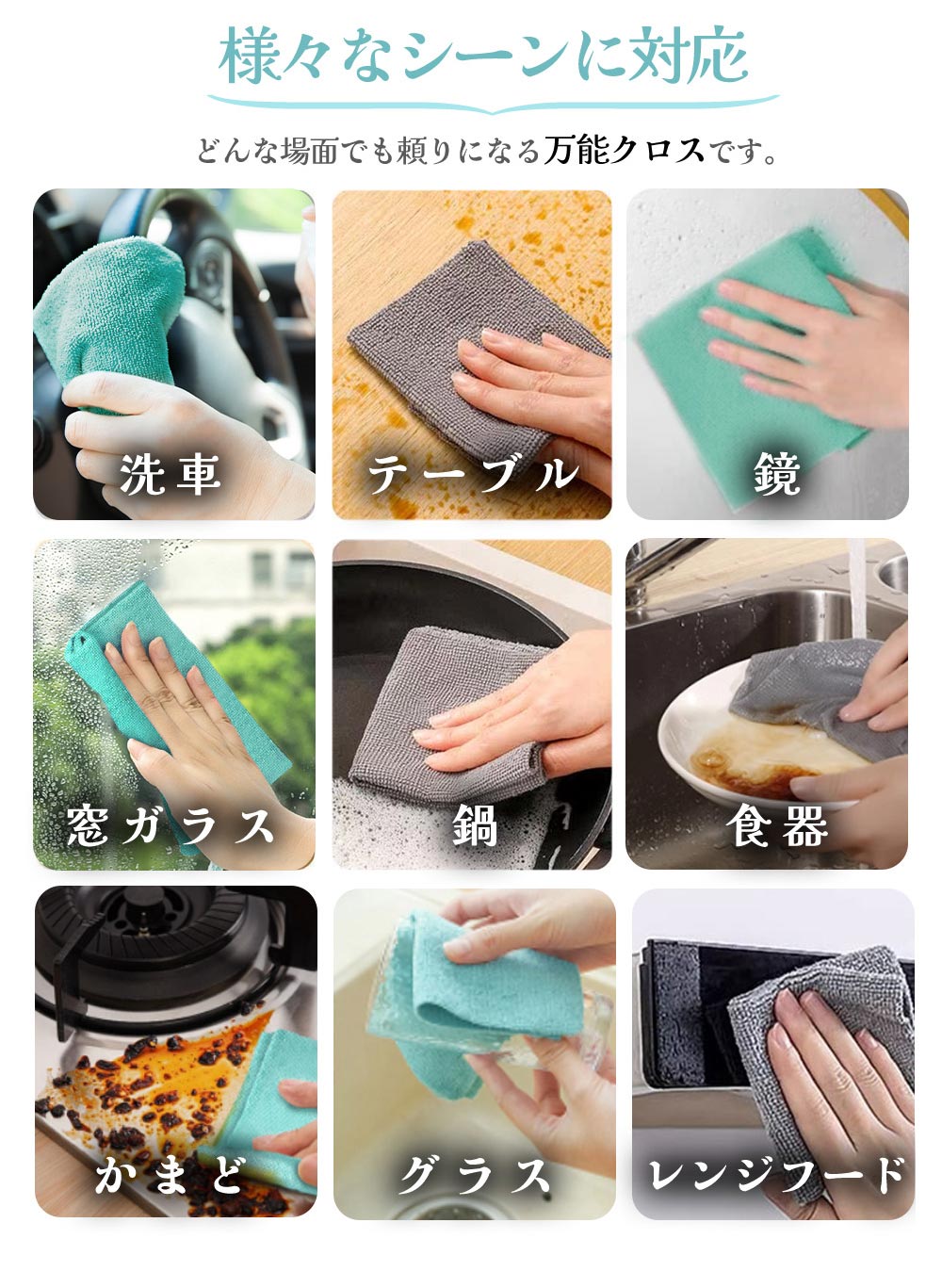 様々なシーンに対応

どんな場面でも頼りになる万能クロスです。

洗車

テーブル

鏡

窓ガラス

鍋

食器

かまど

グラス

レンジフード