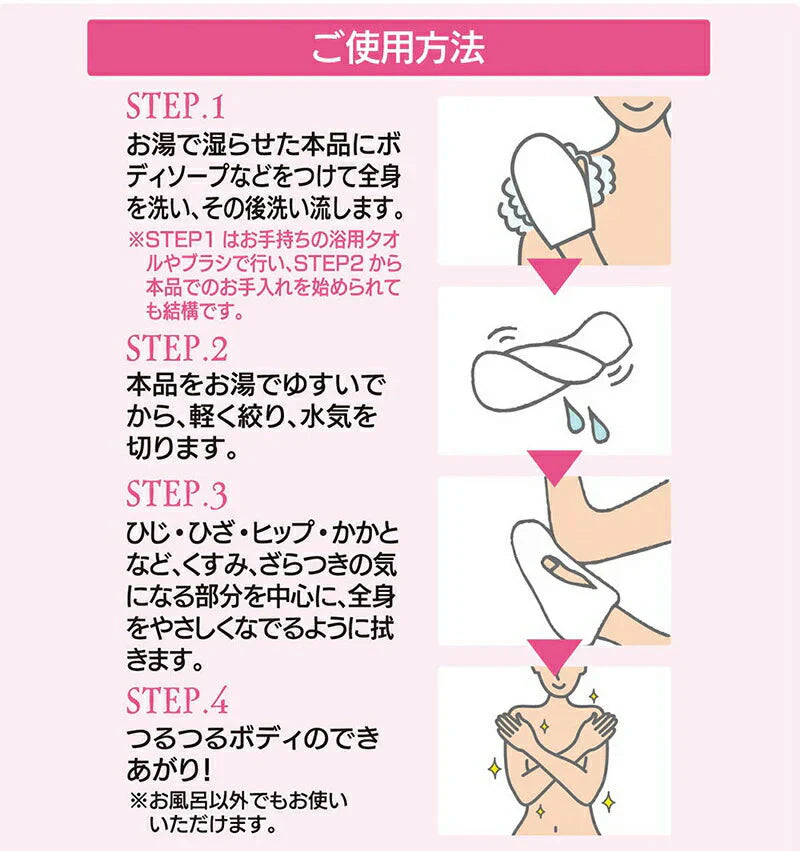 ご使用方法

STEP.1
お湯で湿らせた本品にボディソープなどをつけて全身を洗い、その後洗い流します。
※STEP1 はお手持ちの浴用タオルやブラシで行い、STEP2 から本品でのお手入れを始められても結構です。

STEP.2
本品をお湯でゆすいでから、軽く絞り、水気を切ります。

STEP.3
ひじ・ひざ・ヒップ・かかとなど、くすみ、ざらつきの気になる部分を中心に、全身をやさしくなでるように拭きます。

STEP.4
つるつるボディのできあがり!
※お風呂以外でもお使いいただけます。