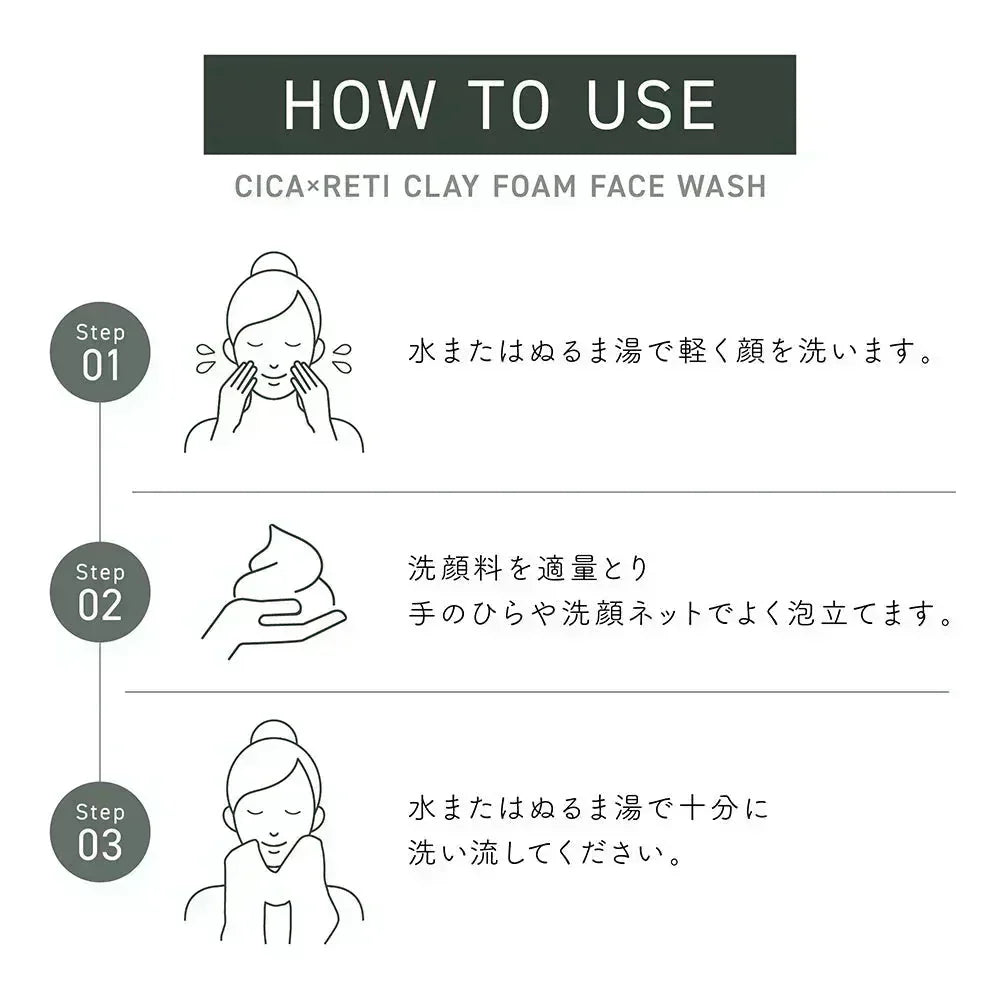 HOW TO USE

CICA×RETI CLAY FOAM FACE WASH

Step 01

水またはぬるま湯で軽く顔を洗います。

Step 02

洗顔料を適量とり
手のひらや洗顔ネットでよく泡立てます。

Step 03

水またはぬるま湯で十分に
洗い流してください。