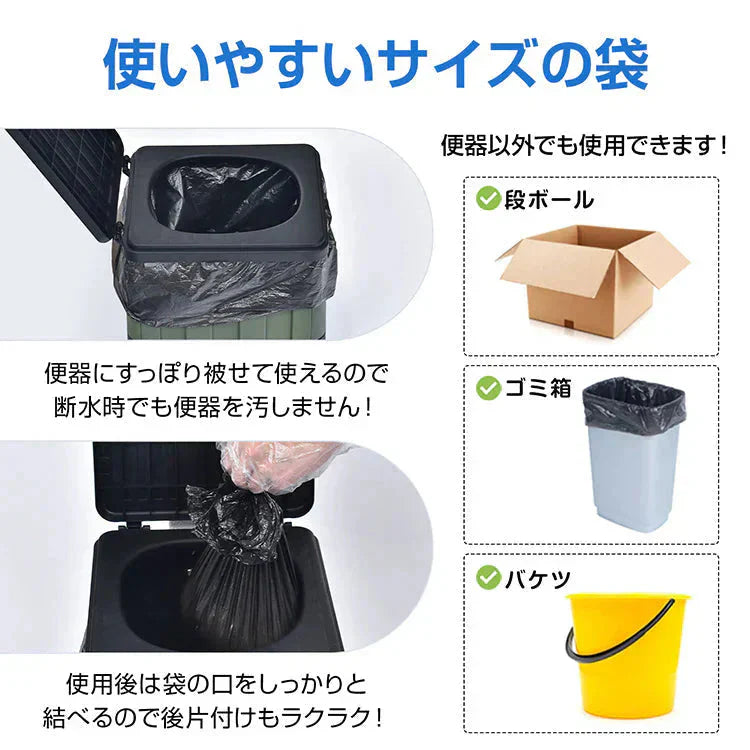 使いやすいサイズの袋

便器にすっぽり被せて使えるので断水時でも便器を汚しません！

使用後は袋の口をしっかりと結べるので後片付けもラクラク！

便器以外でも使用できます！

段ボール

ゴミ箱

バケツ