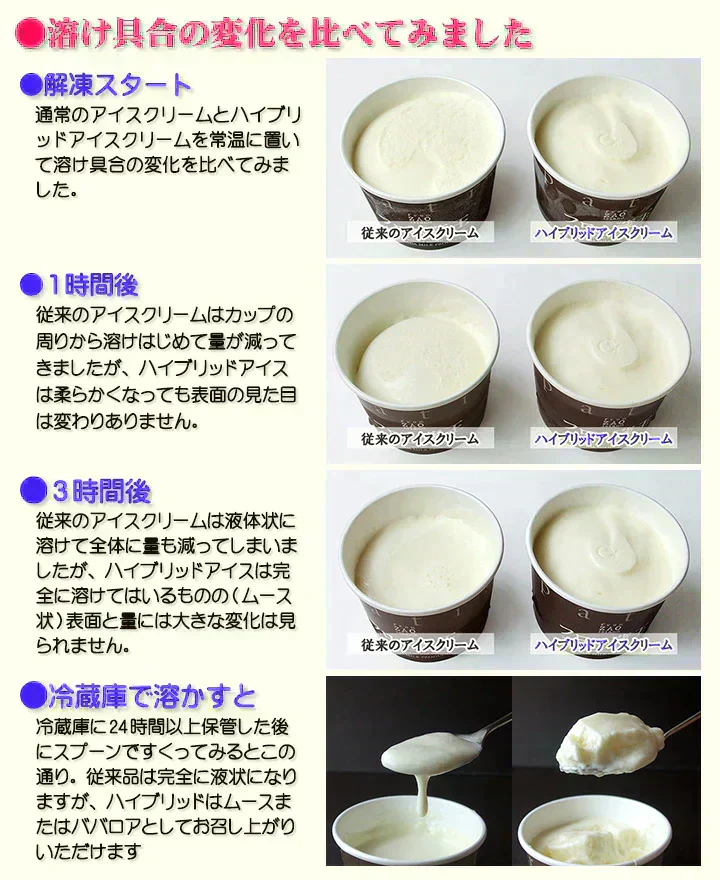 ●溶け具合の変化を比べてみました

●解凍スタート
通常のアイスクリームとハイブリッドアイスクリームを常温に置いて溶け具合の変化を比べてみました。

従来のアイスクリーム
ハイブリッドアイスクリーム

●１時間後
従来のアイスクリームはカップの周りから溶けはじめて量が減ってきましたが、ハイブリッドアイスは柔らかくなっても表面の見た目は変わりありません。

従来のアイスクリーム
ハイブリッドアイスクリーム

●３時間後
従来のアイスクリームは液体状に溶けて全体に量も減ってしまいましたが、ハイブリッドアイスは完全に溶けてはいるものの（ムース状）表面と量には大きな変化は見られません。

従来のアイスクリーム
ハイブリッドアイスクリーム

●冷蔵庫で溶かすと
冷蔵庫に24時間以上保管した後にスプーンですくってみるとこの通り。従来品は完全に液状になりますが、ハイブリッドはムースまたはババロアとしてお召し上がりいただけます