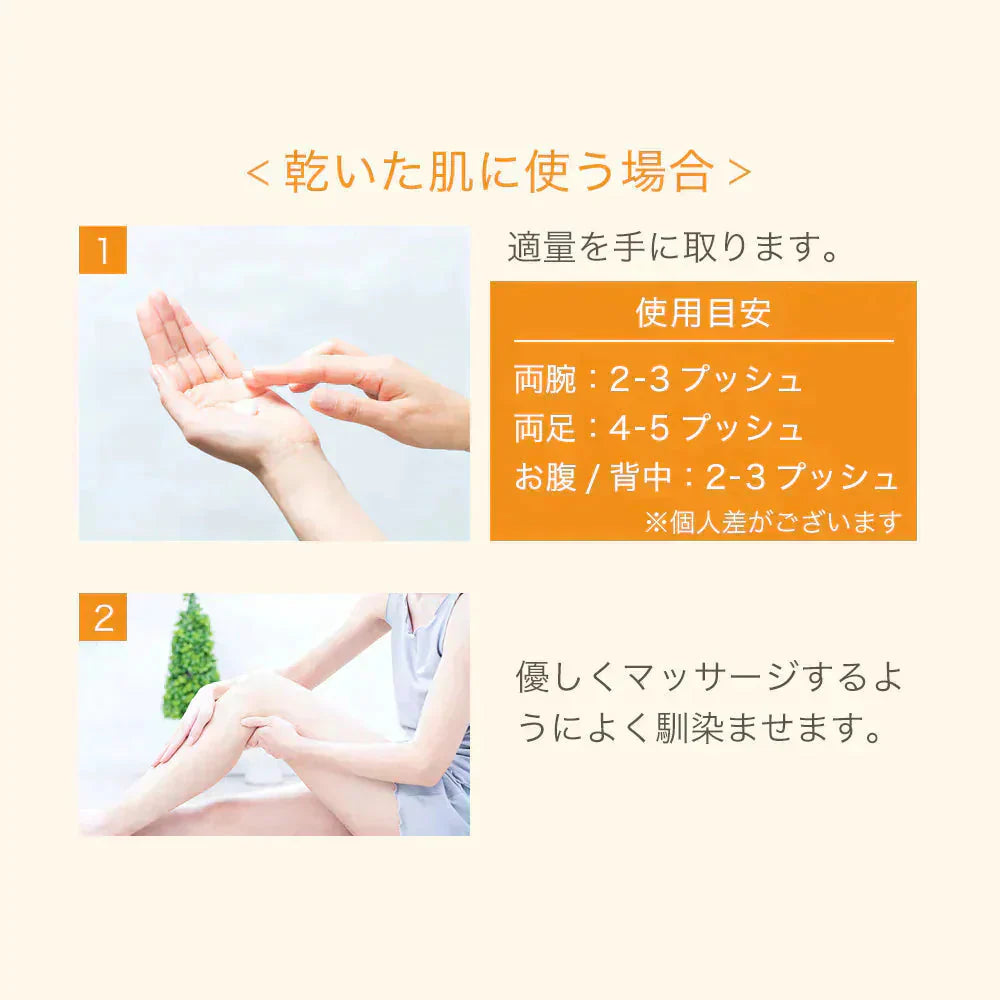 < 乾いた肌に使う場合 >

1

適量を手に取ります。

使用目安

両腕：2-3 プッシュ
両足：4-5 プッシュ
お腹 / 背中：2-3 プッシュ
※個人差がございます

2

優しくマッサージするようによく馴染ませます。