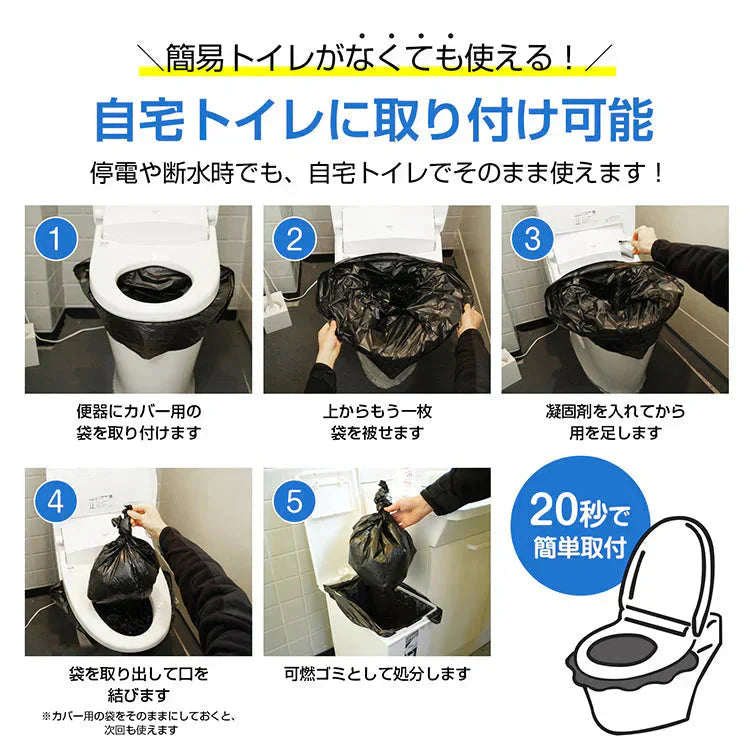 ＼簡易トイレがなくても使える！／

自宅トイレに取り付け可能

停電や断水時でも、自宅トイレでそのまま使えます！

1

便器にカバー用の袋を取り付けます

2

上からもう一枚袋を被せます

3

凝固剤を入れてから用を足します

4

袋を取り出して口を結びます

※カバー用の袋をそのままにしておくと、次回も使えます

5

可燃ゴミとして処分します

20秒で簡単取付