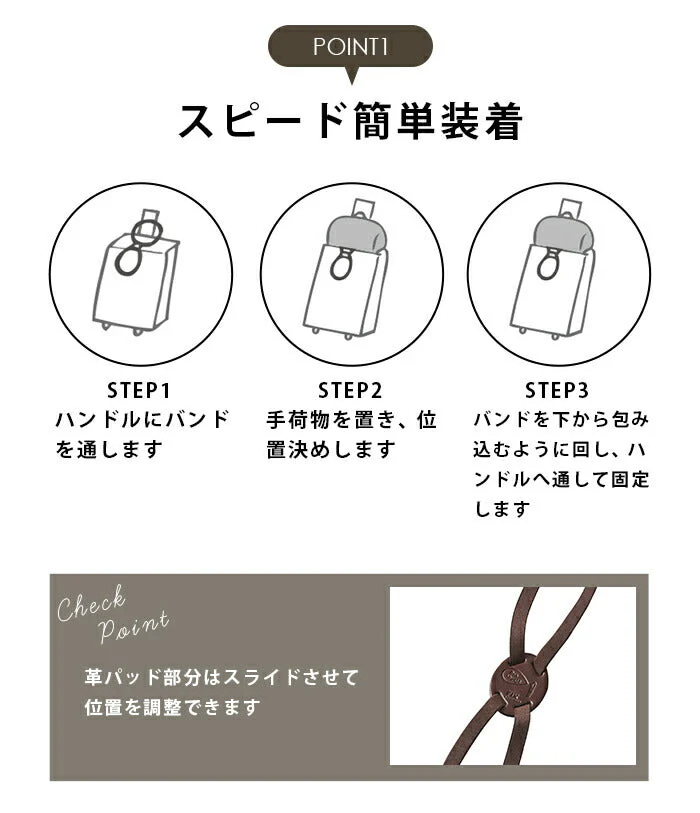 POINT1

スピード簡単装着

STEP1
ハンドルにバンドを通します

STEP2
手荷物を置き、位置決めします

STEP3
バンドを下から包み込むように回し、ハンドルへ通して固定します

Check Point

革パッド部分はスライドさせて位置を調整できます