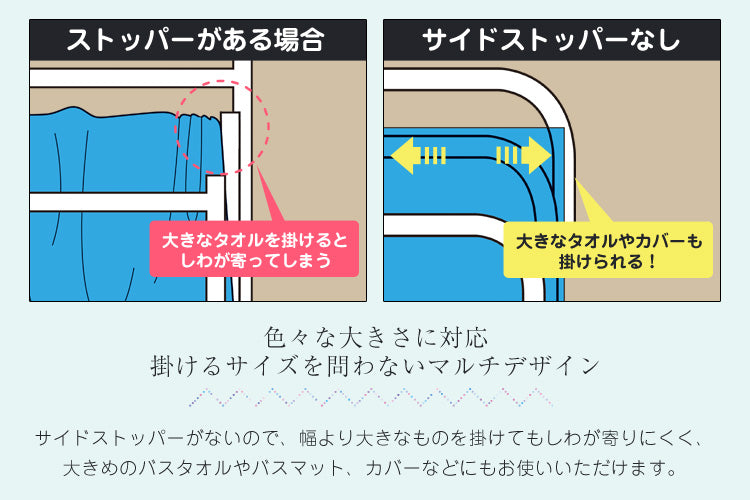 ストッパーがある場合

大きなタオルを掛けると しわが寄ってしまう

サイドストッパーなし

大きなタオルやカバーも 掛けられる！

色々な大きさに対応
掛けるサイズを問わないマルチデザイン

サイドストッパーがないので、幅より大きなものを掛けてもしわが寄りにくく、大きめのバスタオルやバスマット、カバーなどにもお使いいただけます。