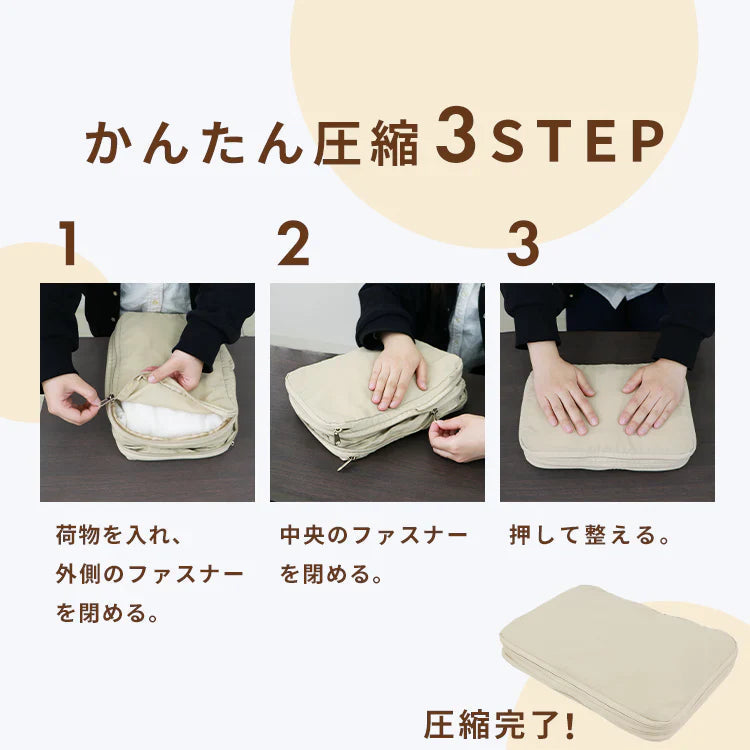 かんたん圧縮3STEP

1

荷物を入れ、外側のファスナーを閉める。

2

中央のファスナーを閉める。

3

押して整える。

圧縮完了!