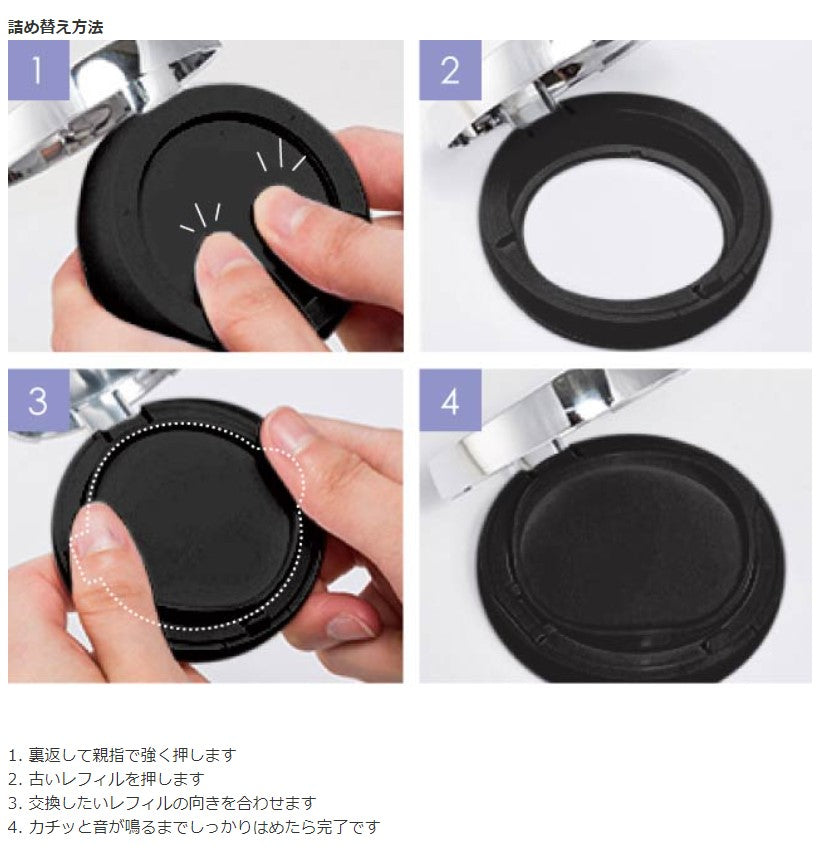 詰め替え方法

1

2

3

4

1. 裏返して親指で強く押します
2. 古いレフィルを押します
3. 交換したいレフィルの向きを合わせます
4. カチッと音が鳴るまでしっかりはめたら完了です