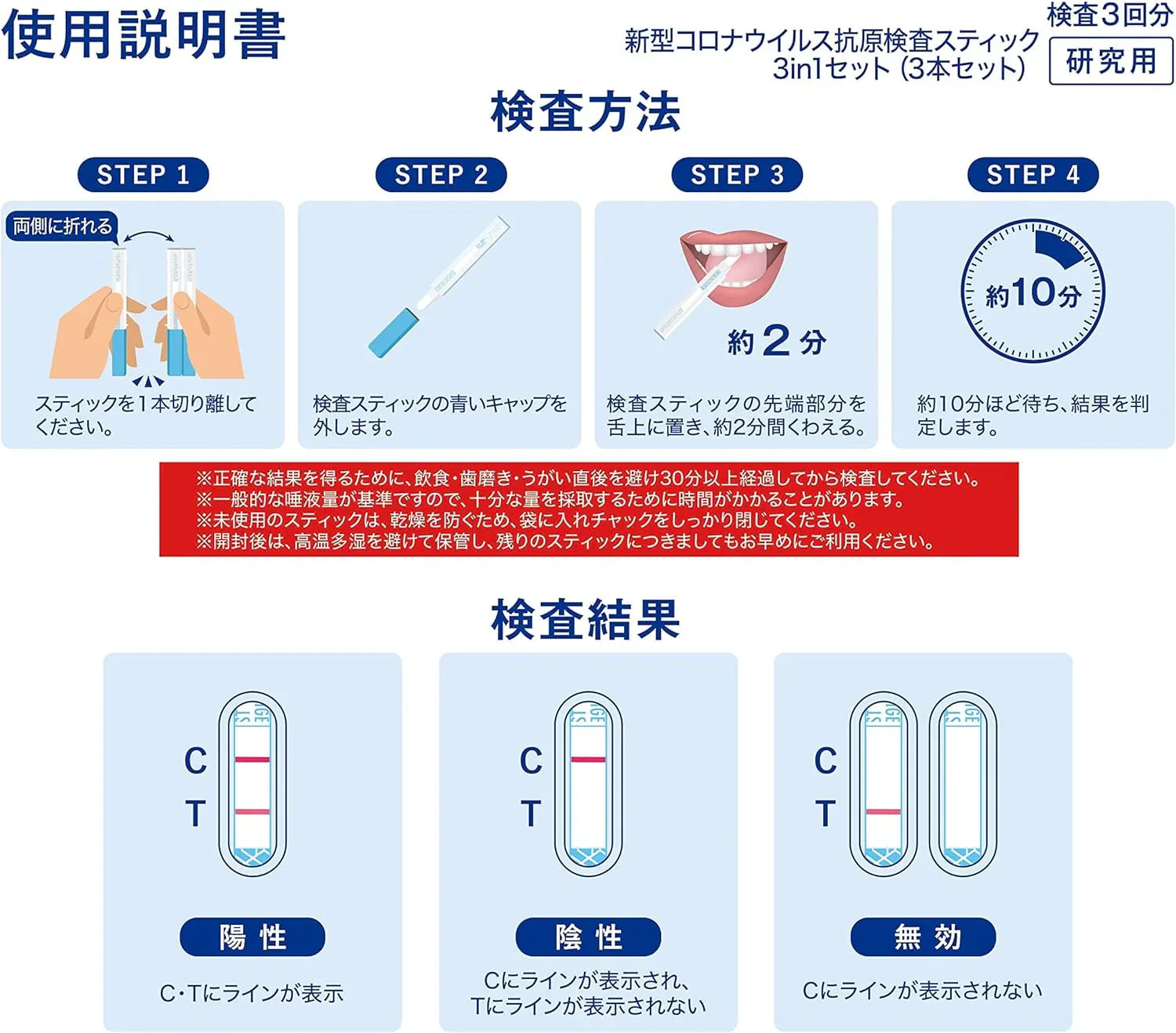 使用説明書

新型コロナウイルス抗原検査スティック 3in1セット（3本セット）

検査3回分

研究用

検査方法

STEP 1

両側に折れる

スティックを1本切り離してください。

STEP 2

検査スティックの青いキャップを外します。

STEP 3

約2分

検査スティックの先端部分を舌上に置き、約2分間くわえる。

STEP 4

約10分

約10分ほど待ち、結果を判定します。

※正確な結果を得るために、飲食・歯磨き・うがい直後を避け30分以上経過してから検査してください。
※一般的な唾液量が基準ですので、十分な量を採取するために時間がかかることがあります。
※未使用のスティックは、乾燥を防ぐため、袋に入れチャックをしっかり閉じてください。
※開封後は、高温多湿を避けて保管し、残りのスティックにつきましてもお早めにご利用ください。

検査結果

C
T

陽性

C・Tにラインが表示

C
T

陰性

Cにラインが表示され、Tにラインが表示されない

C
T

無効

Cにラインが表示されない