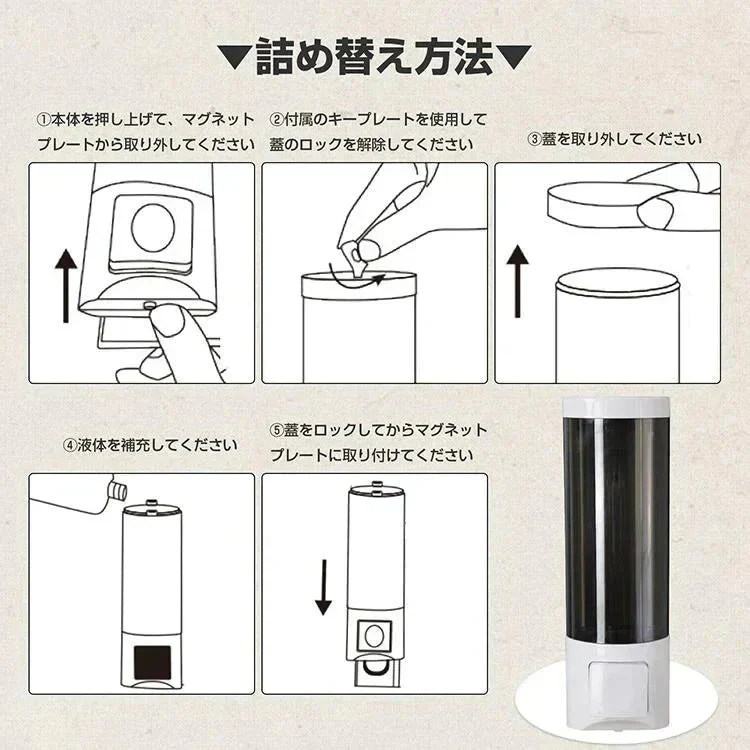 ▼詰め替え方法▼

①本体を押し上げて、マグネットプレートから取り外してください

②付属のキープレートを使用して蓋のロックを解除してください

③蓋を取り外してください

④液体を補充してください

⑤蓋をロックしてからマグネットプレートに取り付けてください