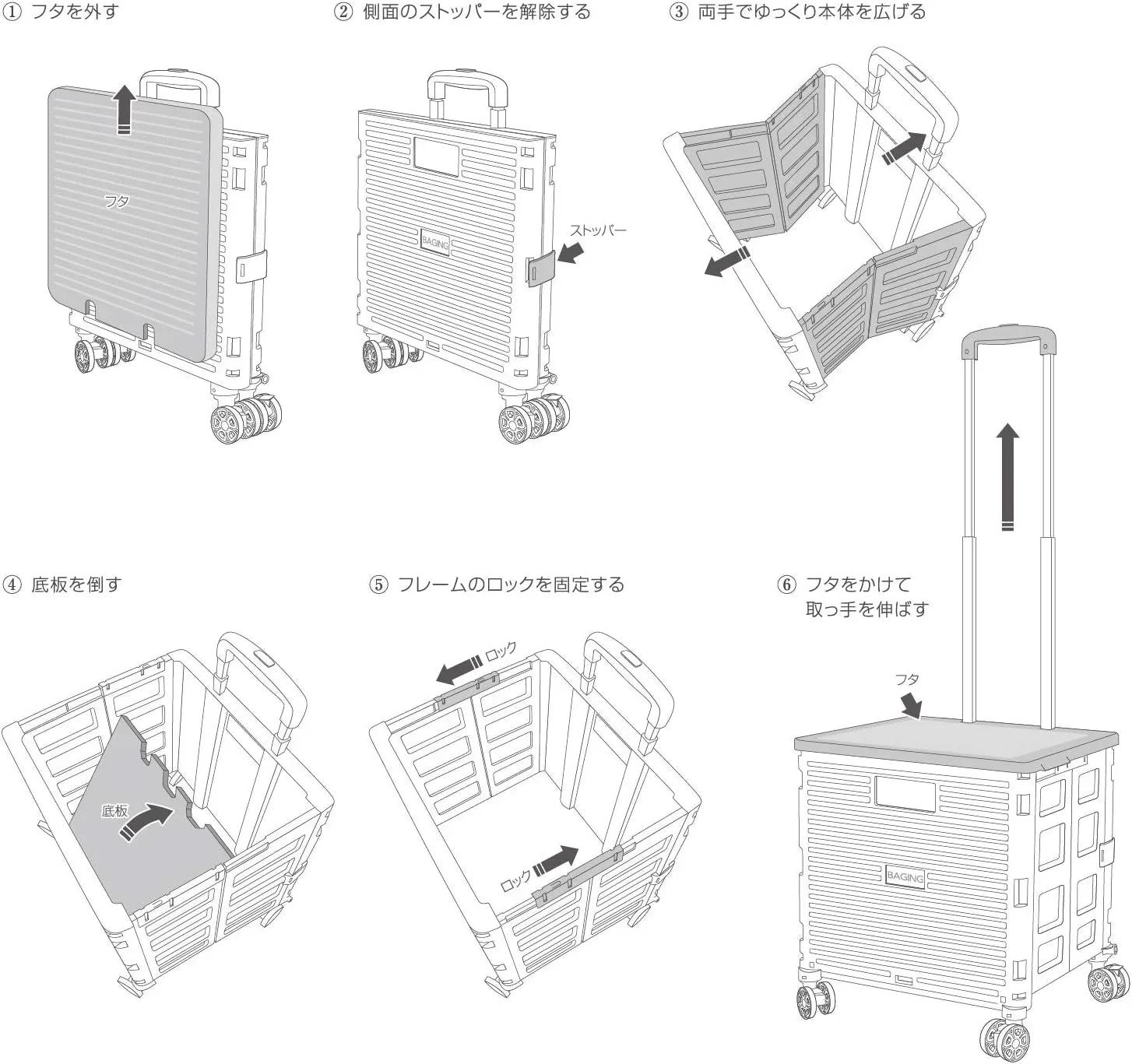 ① フタを外す

フタ

② 側面のストッパーを解除する

BAGING

ストッパー

③ 両手でゆっくり本体を広げる

④ 底板を倒す

底板

⑤ フレームのロックを固定する

ロック

ロック

⑥ フタをかけて
取っ手を伸ばす

フタ

BAGING