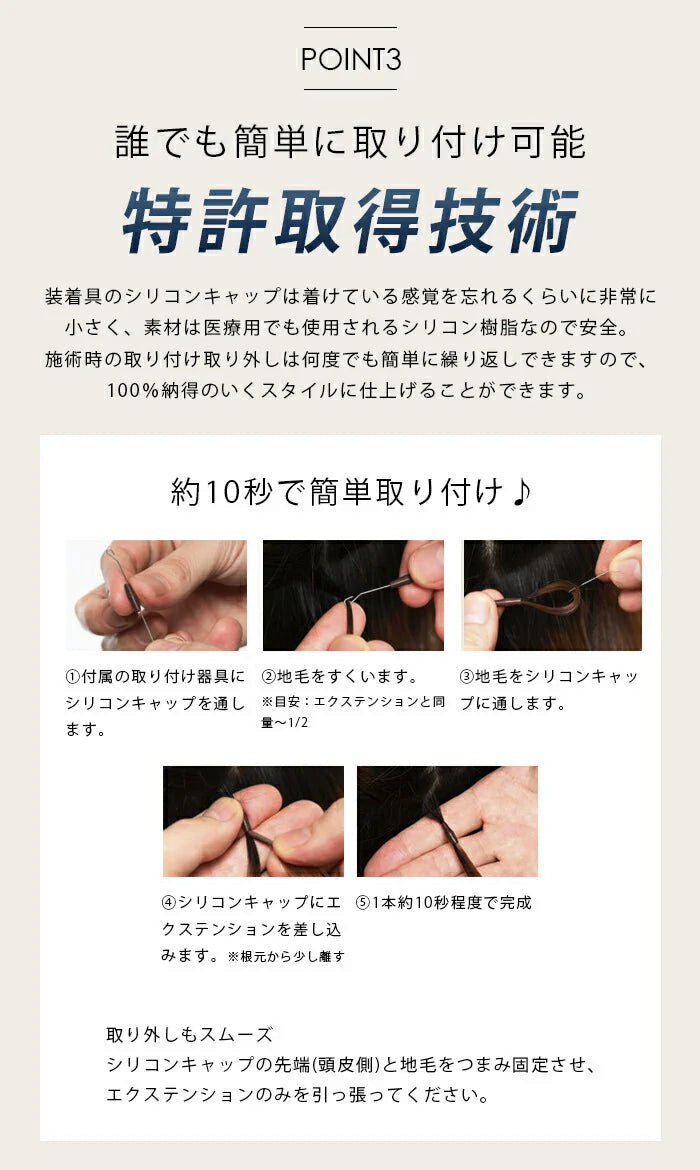 POINT3

誰でも簡単に取り付け可能

特許取得技術

装着具のシリコンキャップは着けている感覚を忘れるくらいに非常に小さく、素材は医療用でも使用されるシリコン樹脂なので安全。
施術時の取り付け取り外しは何度でも簡単に繰り返しできますので、100%納得のいくスタイルに仕上げることができます。

約10秒で簡単取り付け♪

①付属の取り付け器具にシリコンキャップを通します。

②地毛をすくいます。
※目安：エクステンションと同量〜1/2

③地毛をシリコンキャップに通します。

④シリコンキャップにエクステンションを差し込みます。※根元から少し離す

⑤1本約10秒程度で完成

取り外しもスムーズ
シリコンキャップの先端(頭皮側)と地毛をつまみ固定させ、エクステンションのみを引っ張ってください。