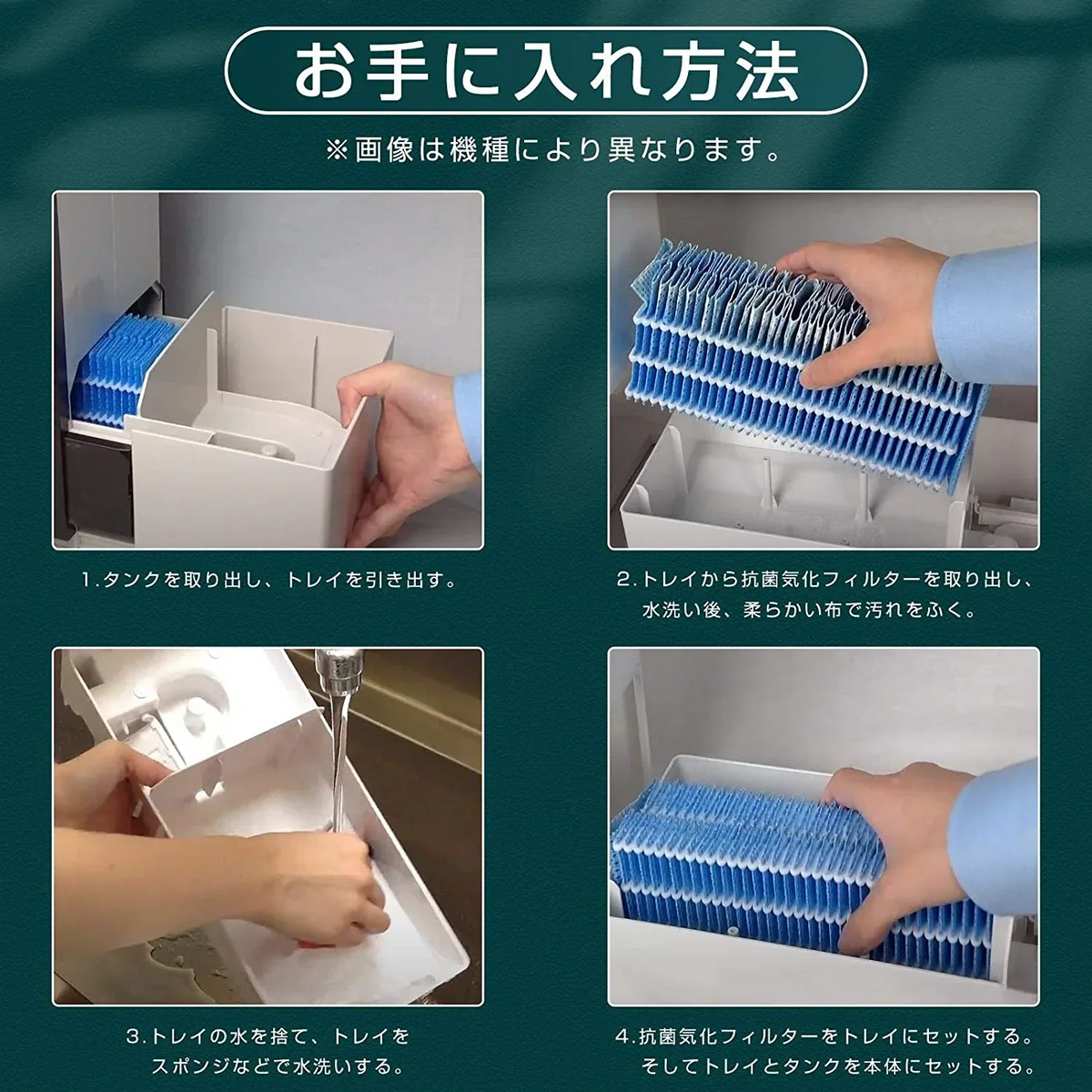 お手に入れ方法

※画像は機種により異なります。

1.タンクを取り出し、トレイを引き出す。

2.トレイから抗菌気化フィルターを取り出し、水洗い後、柔らかい布で汚れをふく。

3.トレイの水を捨て、トレイをスポンジなどで水洗いする。

4.抗菌気化フィルターをトレイにセットする。そしてトレイとタンクを本体にセットする。