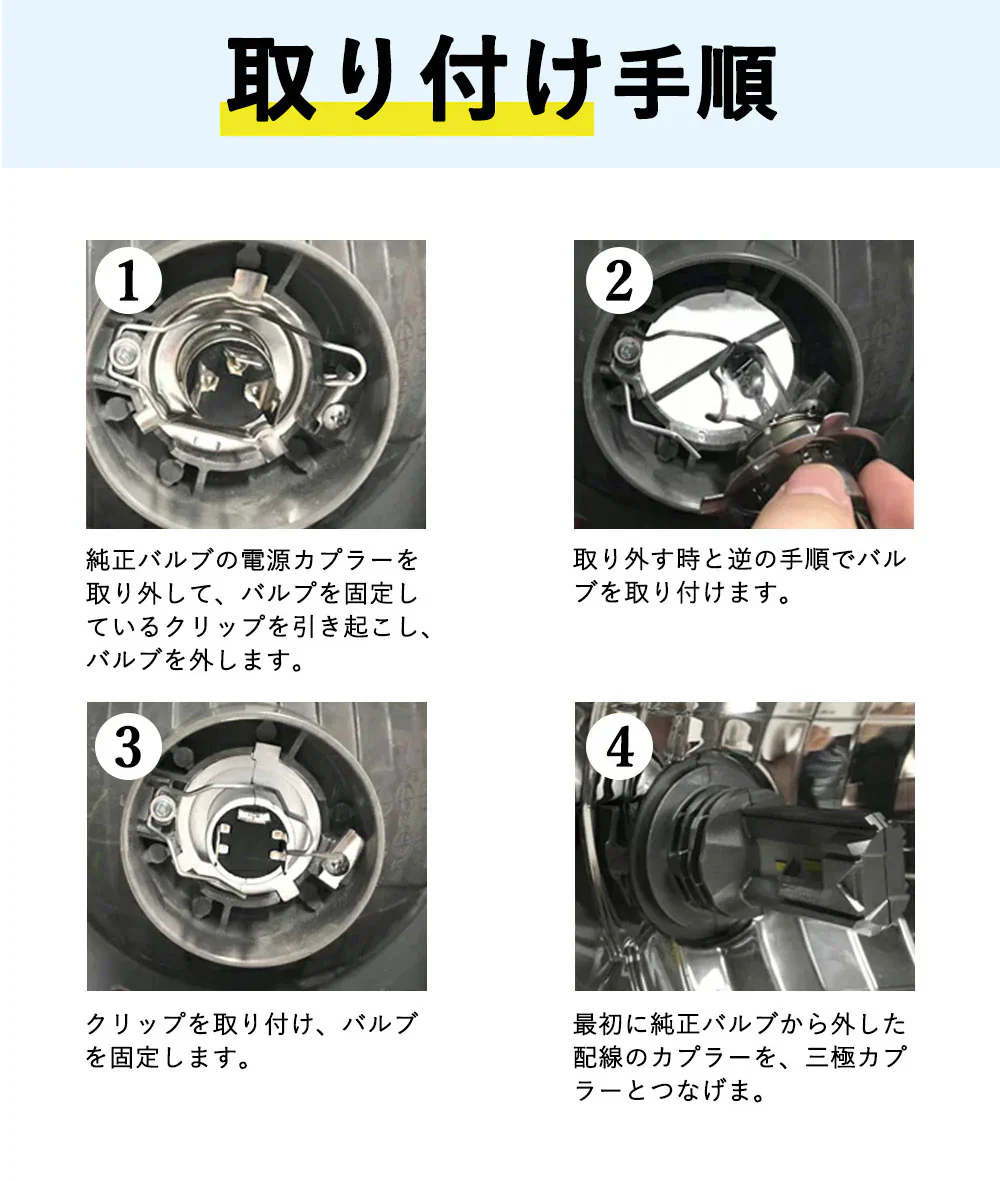 取り付け手順

1

純正バルブの電源カプラーを取り外して、バルブを固定しているクリップを引き起こし、バルブを外します。

2

取り外す時と逆の手順でバルブを取り付けます。

3

クリップを取り付け、バルブを固定します。

4

最初に純正バルブから外した配線のカプラーを、三極カプラーとつなげま。