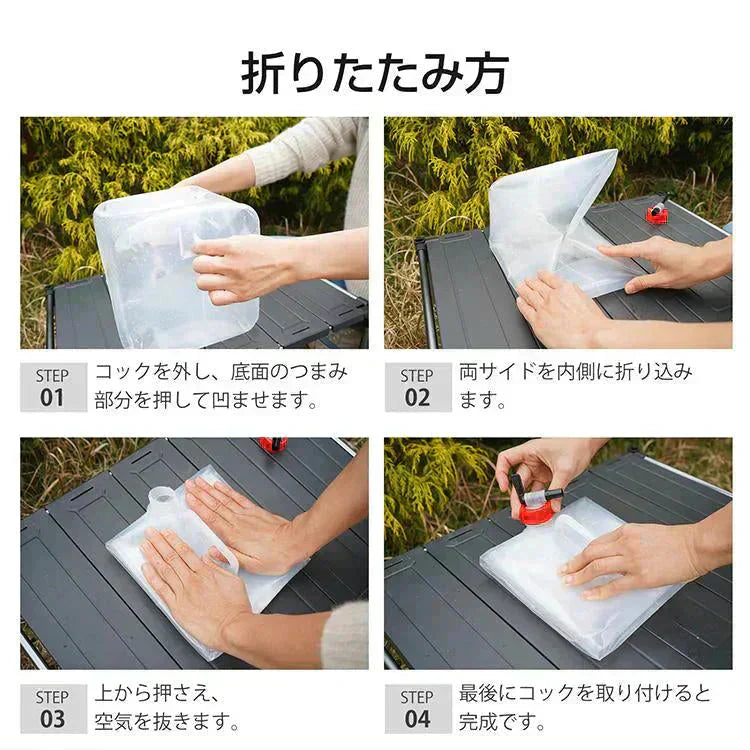 折りたたみ方

STEP
01
コックを外し、底面のつまみ部分を押して凹ませます。

STEP
02
両サイドを内側に折り込みます。

STEP
03
上から押さえ、空気を抜きます。

STEP
04
最後にコックを取り付けると完成です。