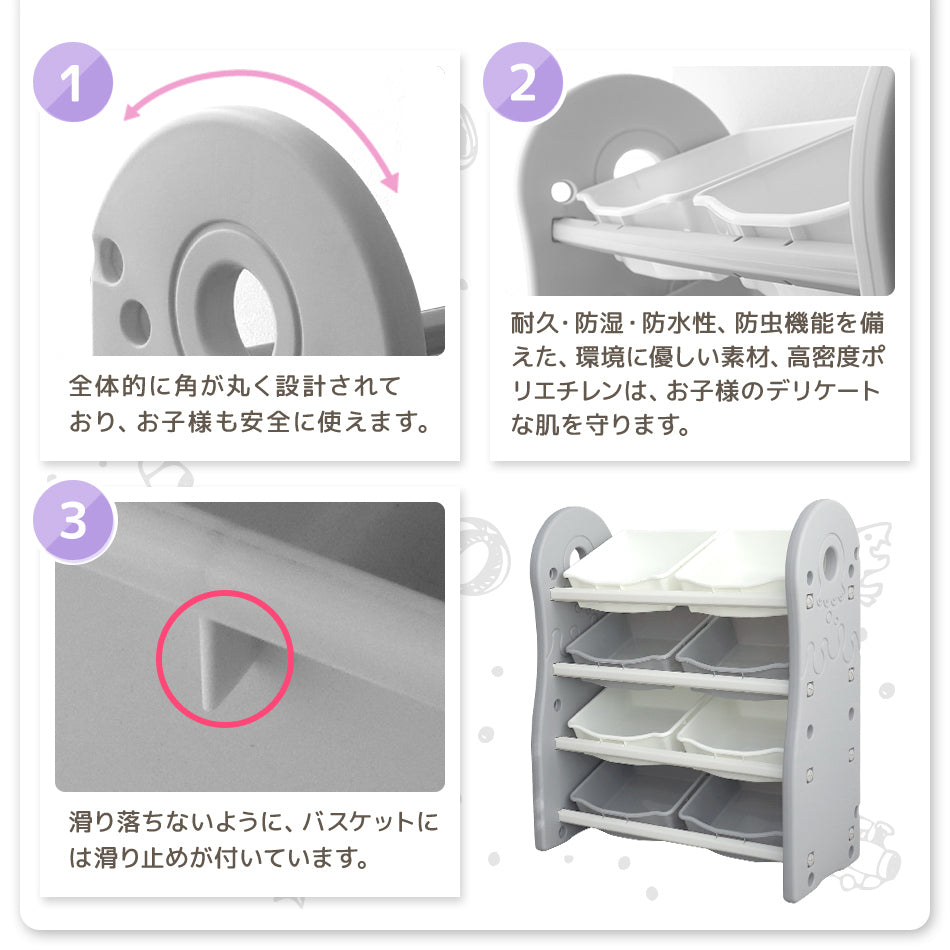 1

全体的に角が丸く設計されており、お子様も安全に使えます。

2

耐久・防湿・防水性、防虫機能を備えた、環境に優しい素材、高密度ポリエチレンは、お子様のデリケートな肌を守ります。

3

滑り落ちないように、バスケットには滑り止めが付いています。