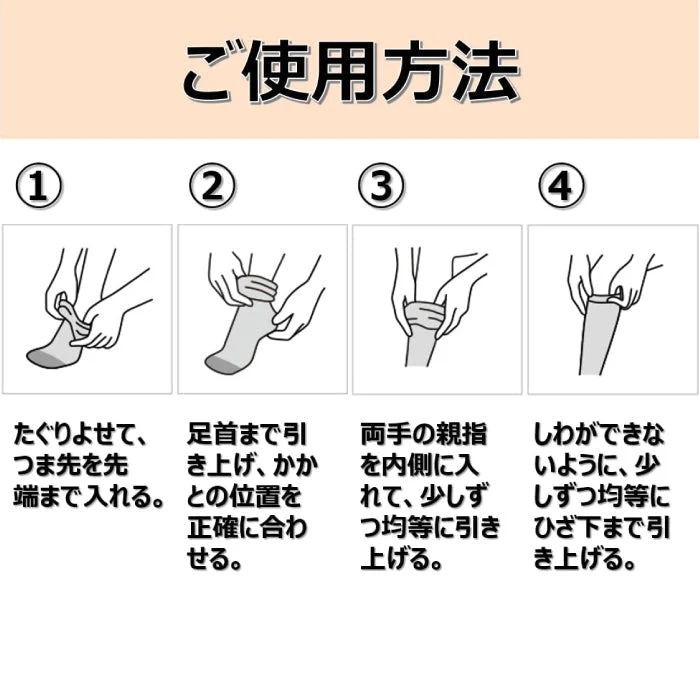 ご使用方法

①

たぐりよせて、つま先を先端まで入れる。

②

足首まで引き上げ、かかとの位置を正確に合わせる。

③

両手の親指を内側に入れて、少しずつ均等に引き上げる。

④

しわができないように、少しずつ均等にひざ下まで引き上げる。