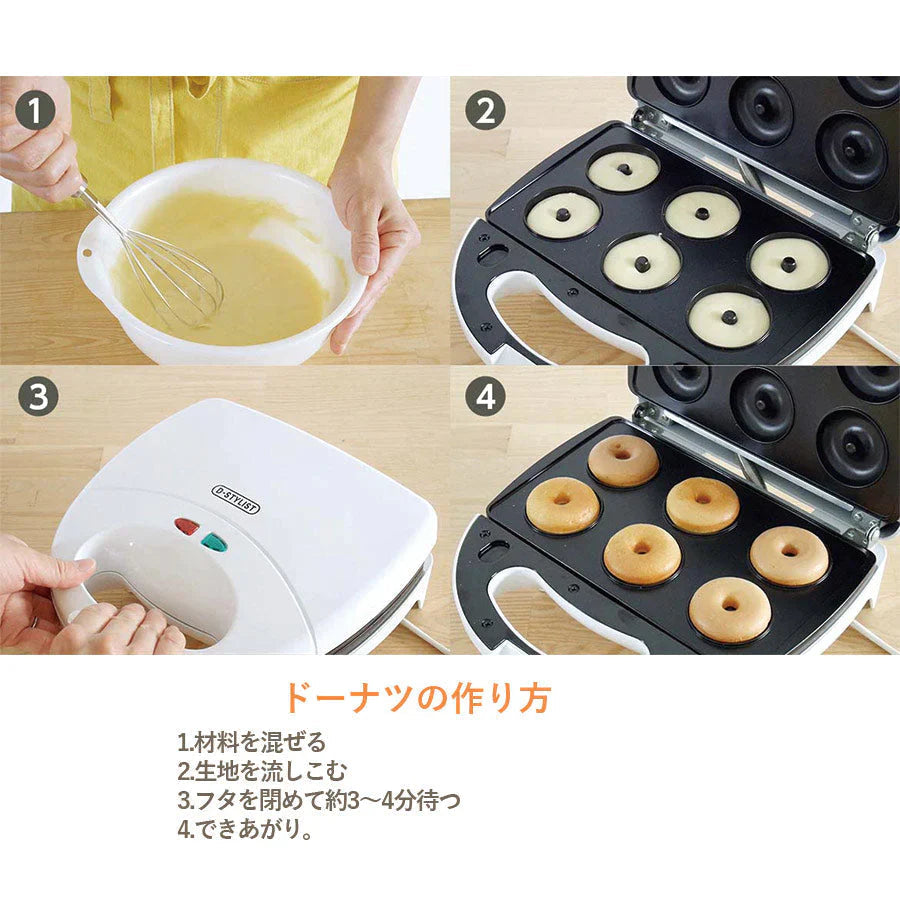 1

2

3

D-STYLIST

4

ドーナツの作り方

1.材料を混ぜる
2.生地を流しこむ
3.フタを閉めて約3〜4分待つ
4.できあがり。