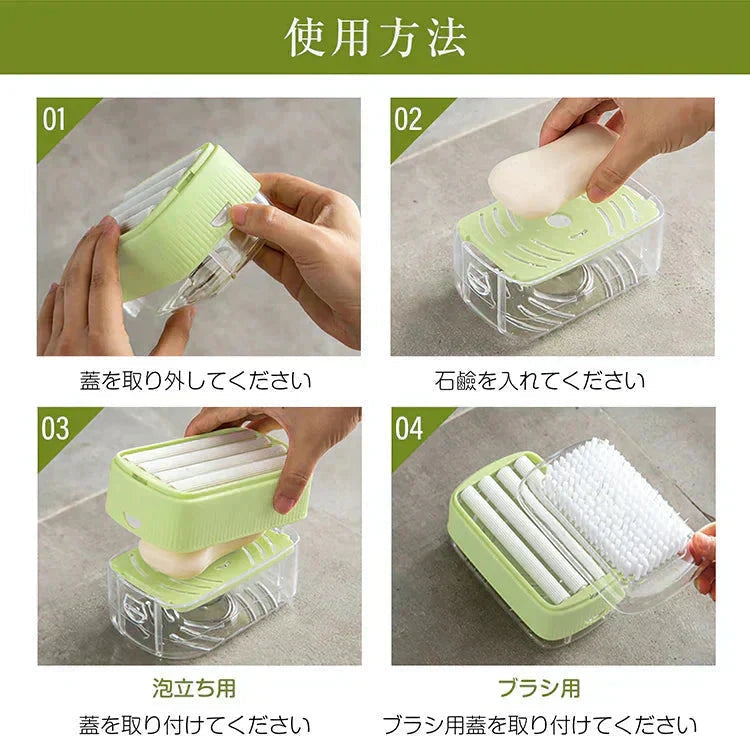 使用方法

01

蓋を取り外してください

02

石鹸を入れてください

03

泡立ち用

蓋を取り付けてください

04

ブラシ用

ブラシ用蓋を取り付けてください