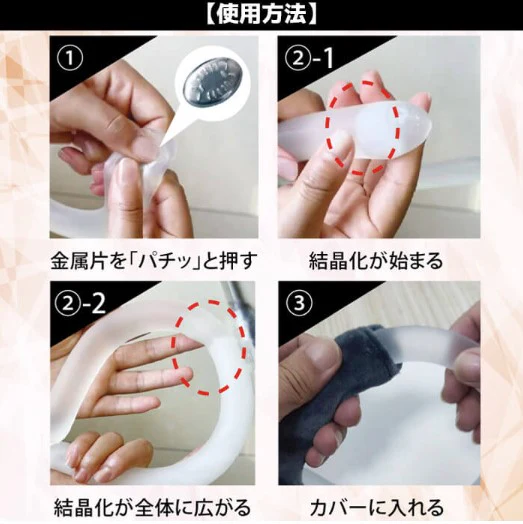 【使用方法】

①

金属片を「パチッ」と押す

②-1

結晶化が始まる

②-2

結晶化が全体に広がる

③

カバーに入れる