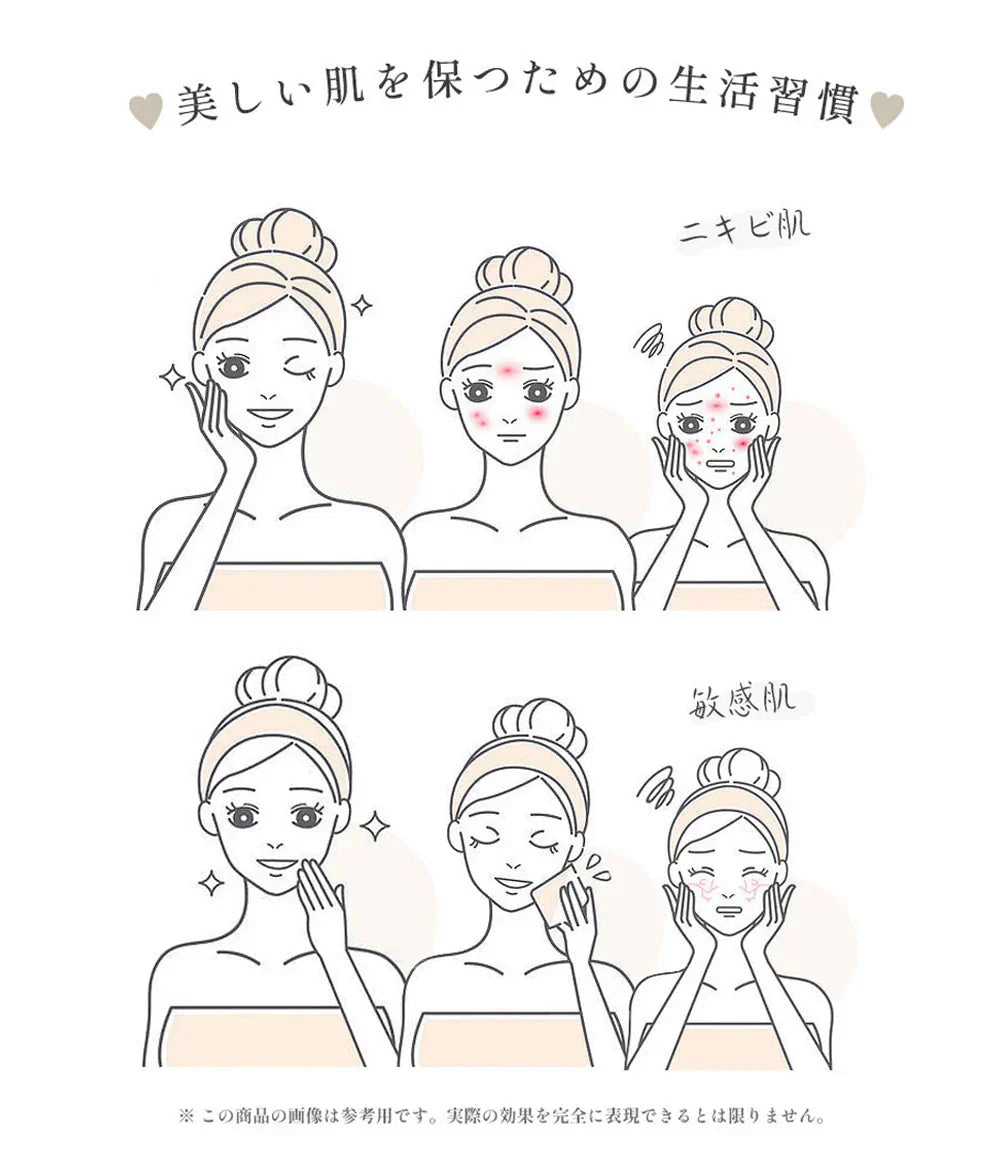 美しい肌を保つための生活習慣

ニキビ肌

敏感肌

※ この商品の画像は参考用です。実際の効果を完全に表現できるとは限りません。