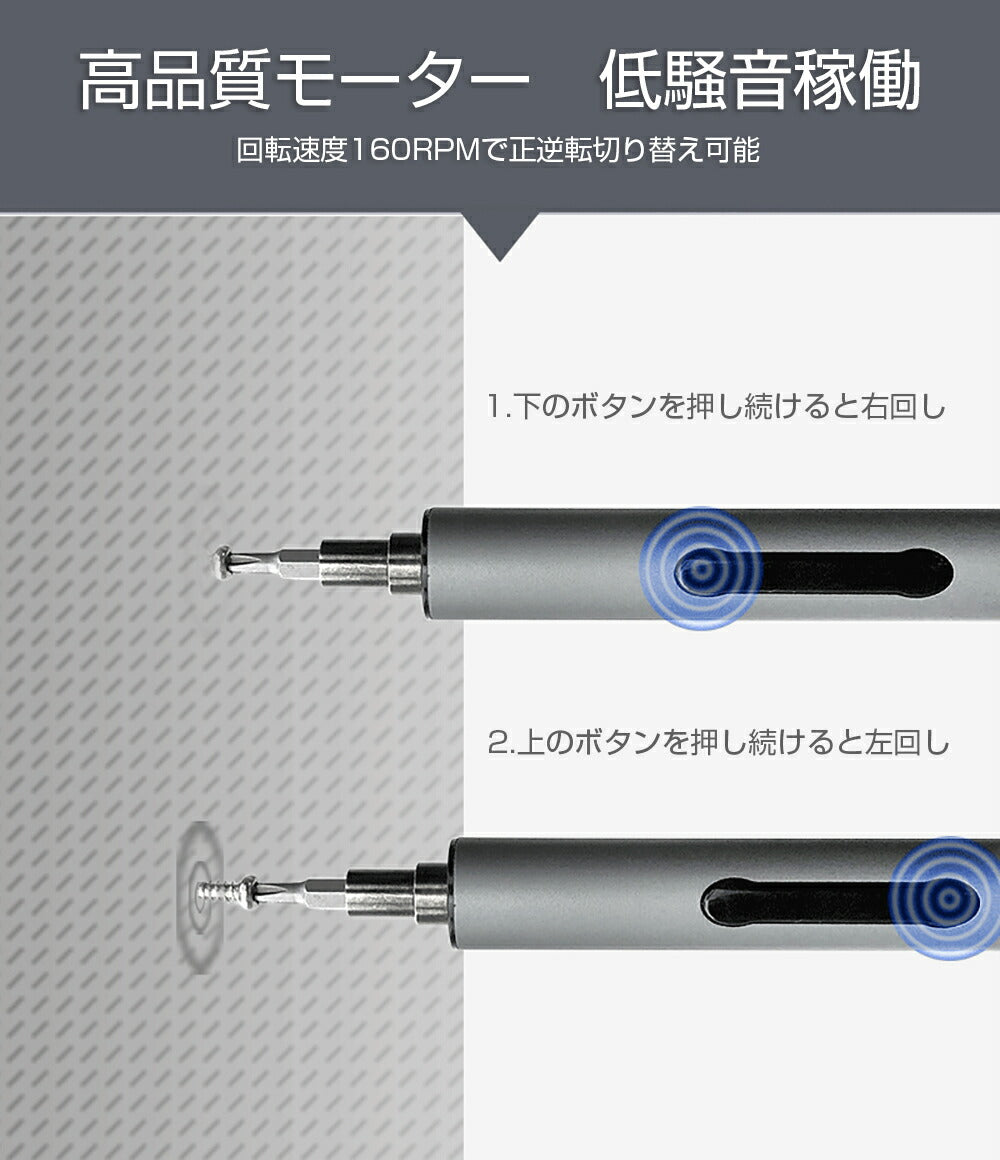 高品質モーター　低騒音稼働

回転速度160RPMで正逆転切り替え可能

1.下のボタンを押し続けると右回し

2.上のボタンを押し続けると左回し