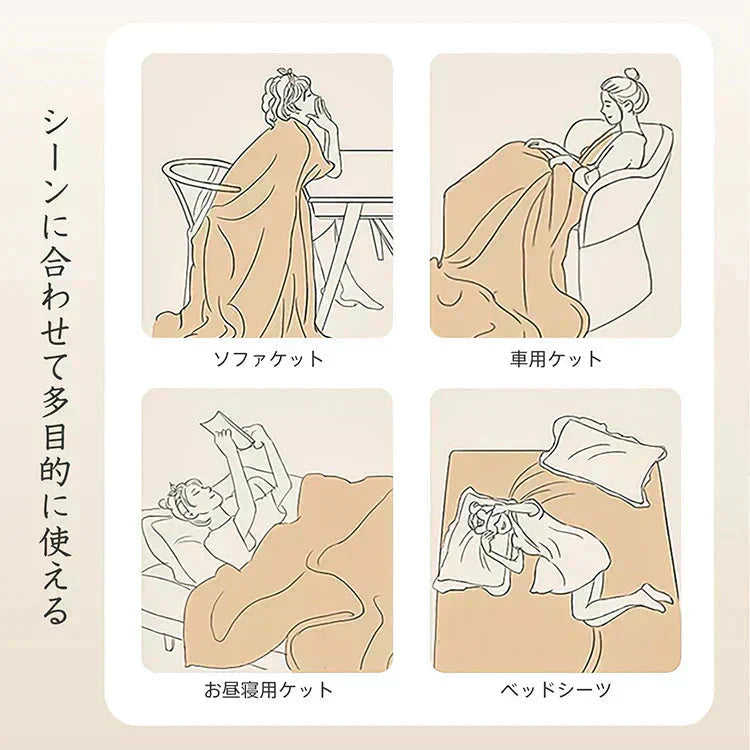 シーンに合わせて多目的に使える

ソファケット

車用ケット

お昼寝用ケット

ベッドシーツ