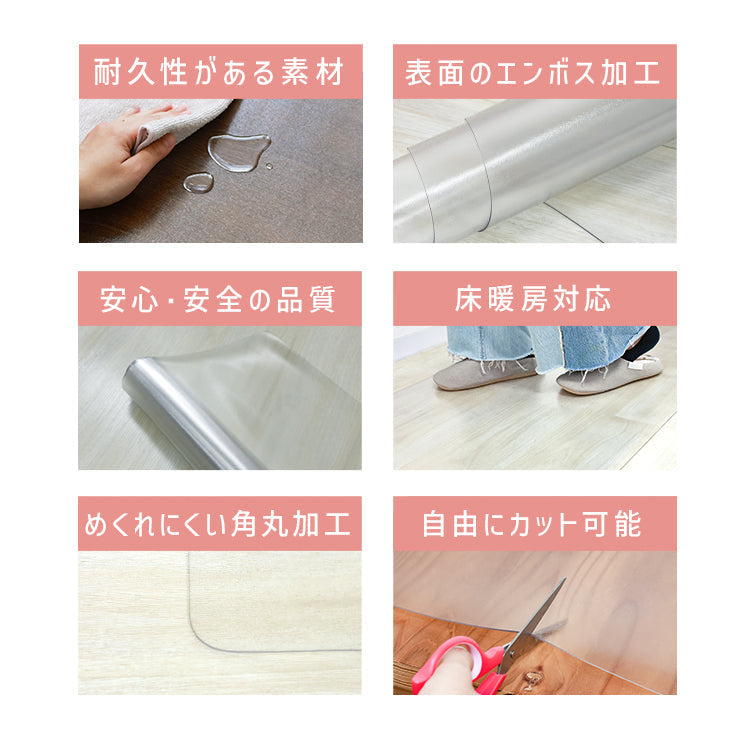 耐久性がある素材

表面のエンボス加工

安心・安全の品質

床暖房対応

めくれにくい角丸加工

自由にカット可能