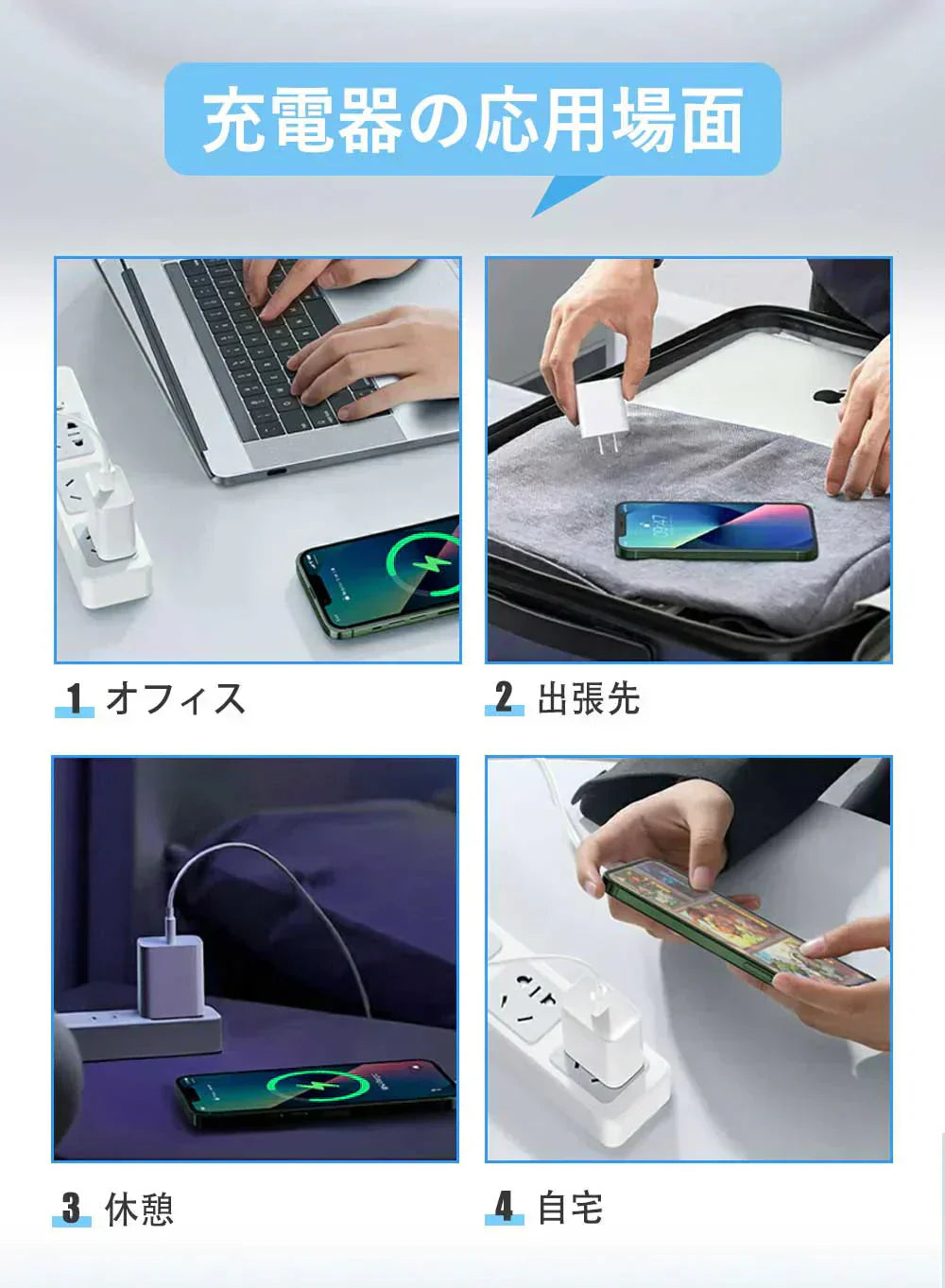 充電器の応用場面

1 オフィス

2 出張先

3 休憩

4 自宅