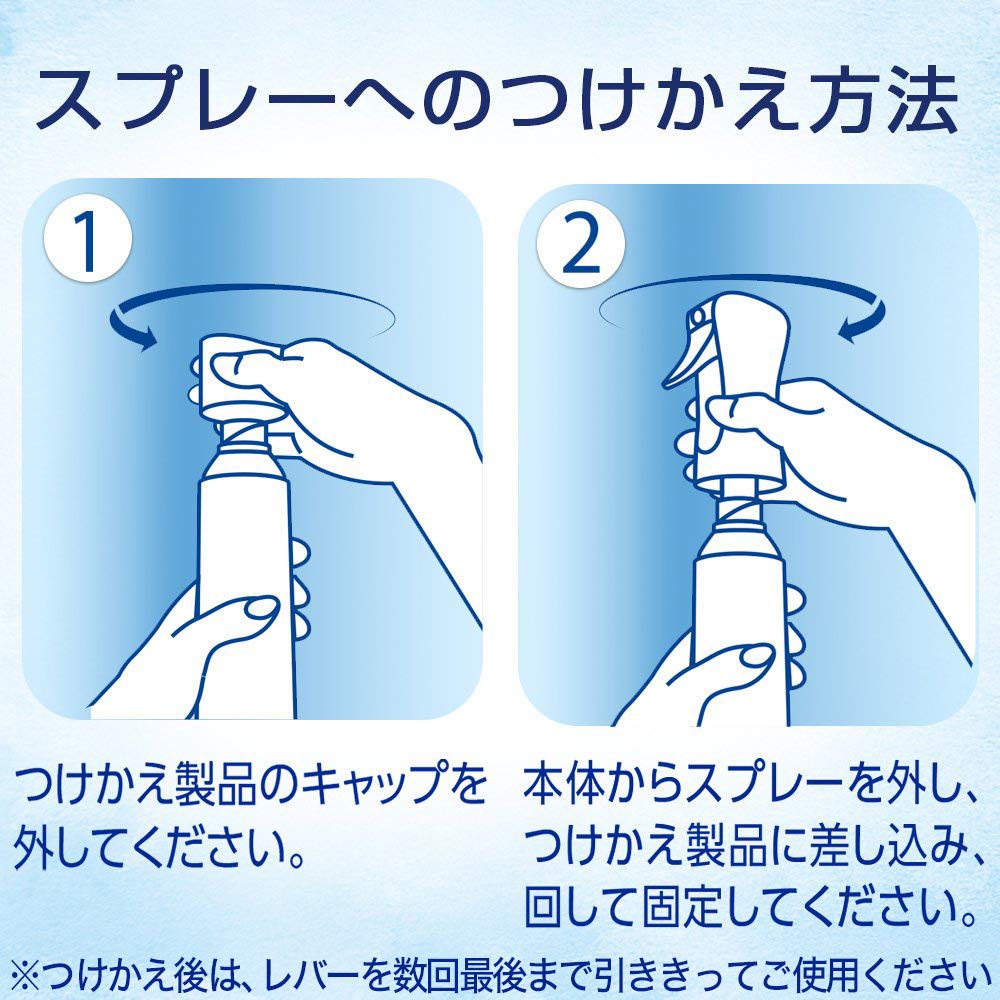 スプレーへのつけかえ方法

1

つけかえ製品のキャップを外してください。

2

本体からスプレーを外し、つけかえ製品に差し込み、回して固定してください。

※つけかえ後は、レバーを数回最後まで引ききってご使用ください