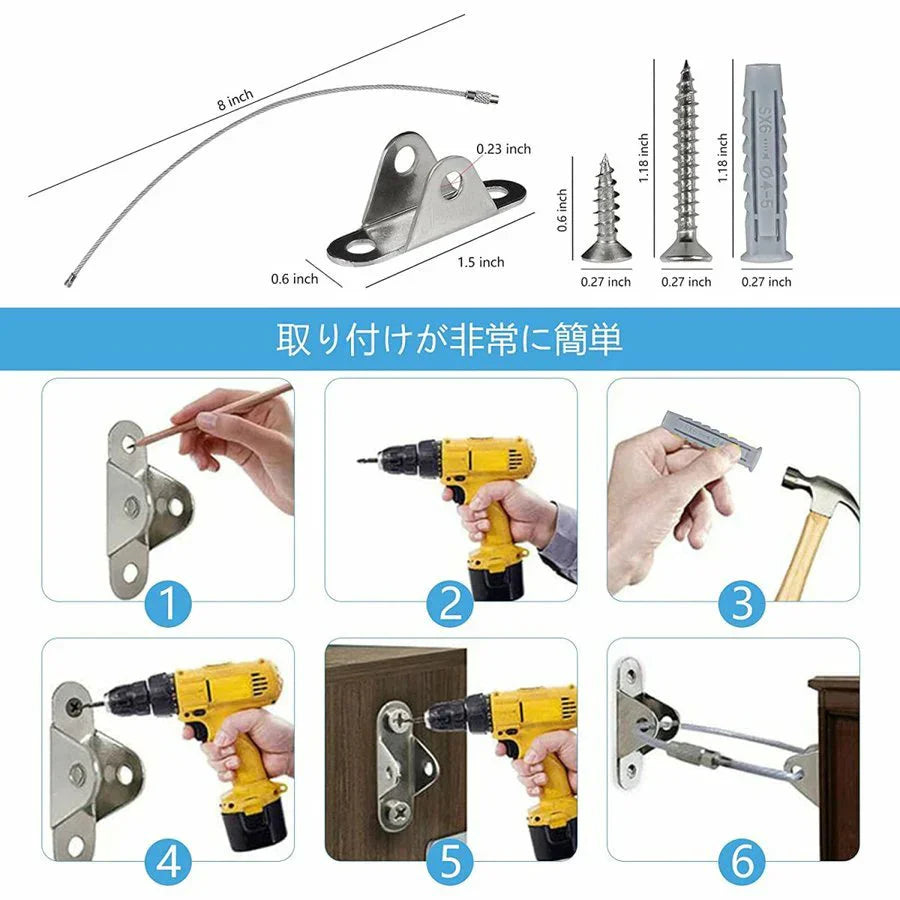 8 inch

0.23 inch

0.6 inch

1.5 inch

0.6 inch

1.18 inch

1.18 inch

SX6 Ø4-5

0.27 inch

0.27 inch

0.27 inch

取り付けが非常に簡単

1

2

3

4

5

6