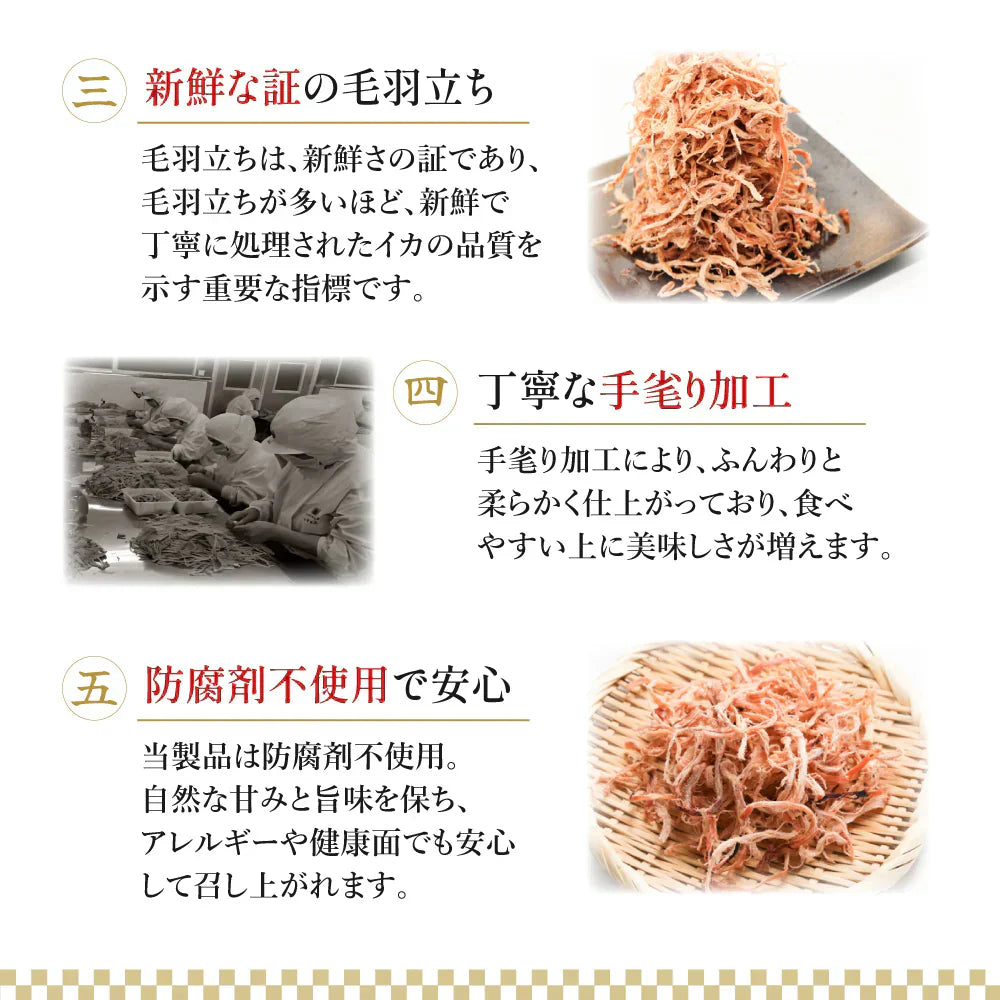 三 新鮮な証の毛羽立ち

毛羽立ちは、新鮮さの証であり、毛羽立ちが多いほど、新鮮で丁寧に処理されたイカの品質を示す重要な指標です。

四 丁寧な手毟り加工

手毟り加工により、ふんわりと柔らかく仕上がっており、食べやすい上に美味しさが増えます。

五 防腐剤不使用で安心

当製品は防腐剤不使用。自然な甘みと旨味を保ち、アレルギーや健康面でも安心して召し上がれます。