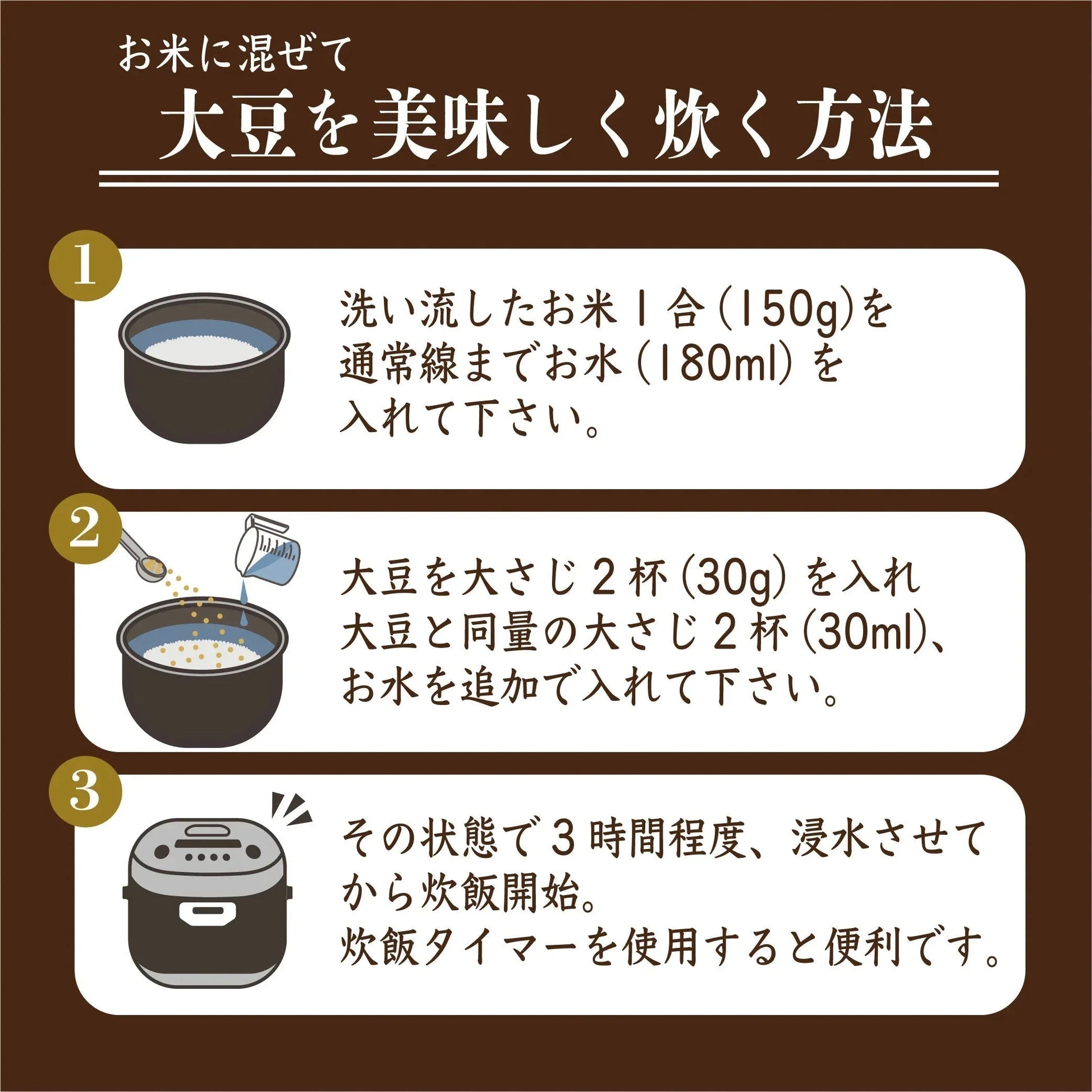 お米に混ぜて
大豆を美味しく炊く方法

1
洗い流したお米１合（150g）を通常線までお水（180ml）を入れて下さい。

2
大豆を大さじ２杯（30g）を入れ大豆と同量の大さじ２杯（30ml）、お水を追加で入れて下さい。

3
その状態で３時間程度、浸水させてから炊飯開始。
炊飯タイマーを使用すると便利です。