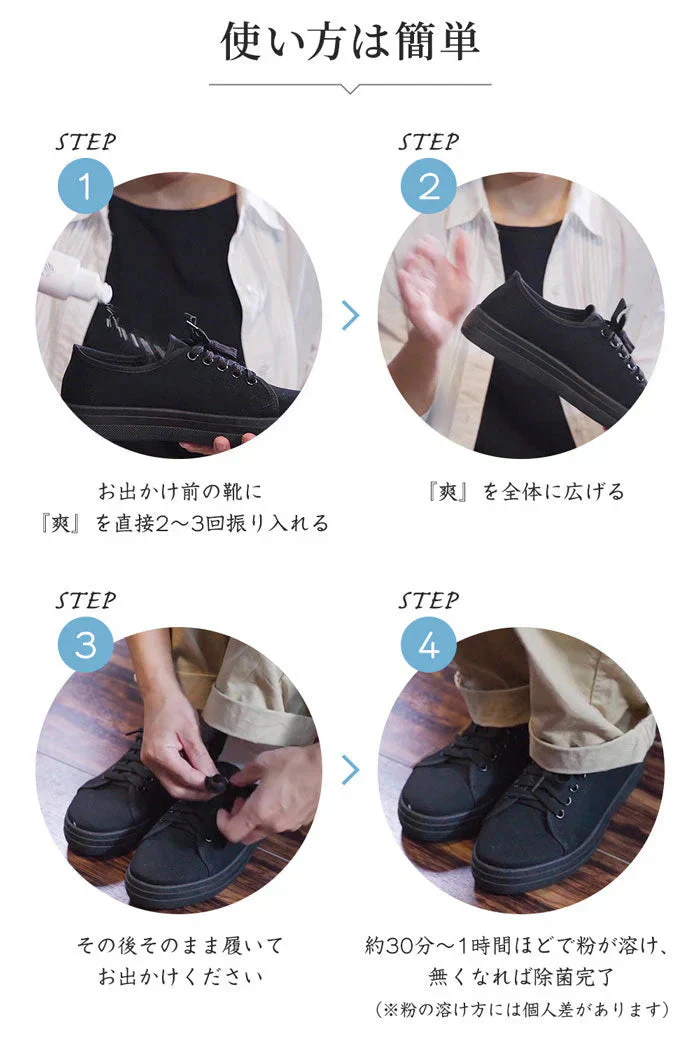 使い方は簡単

STEP
1
お出かけ前の靴に
『爽』を直接2〜3回振り入れる

STEP
2
『爽』を全体に広げる

STEP
3
その後そのまま履いて
お出かけください

STEP
4
約30分〜1時間ほどで粉が溶け、
無くなれば除菌完了
(※粉の溶け方には個人差があります)