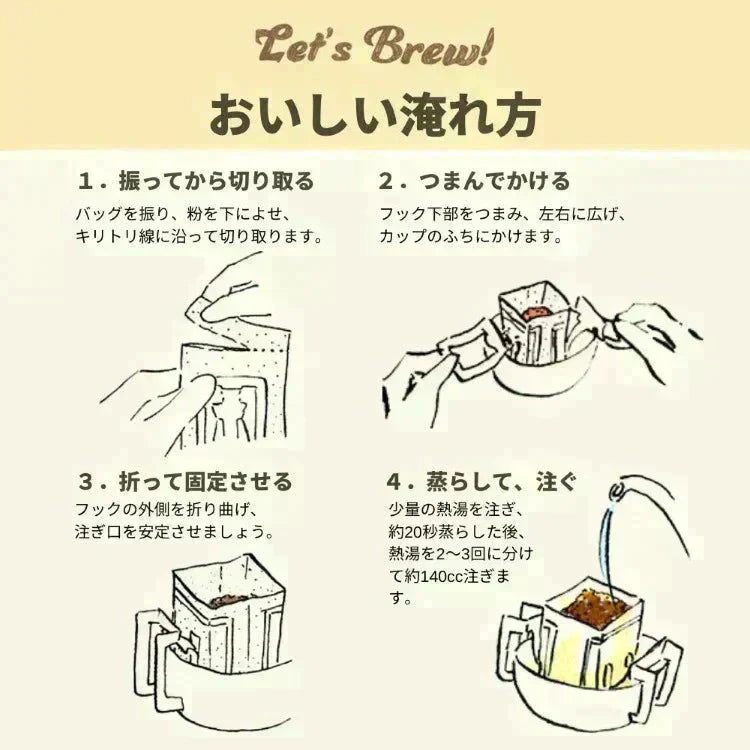 Let's Brew!

おいしい淹れ方

1．振ってから切り取る
バッグを振り、粉を下によせ、キリトリ線に沿って切り取ります。

2．つまんでかける
フック下部をつまみ、左右に広げ、カップのふちにかけます。

3．折って固定させる
フックの外側を折り曲げ、注ぎ口を安定させましょう。

4．蒸らして、注ぐ
少量の熱湯を注ぎ、約20秒蒸らした後、熱湯を2〜3回に分けて約140cc注ぎます。