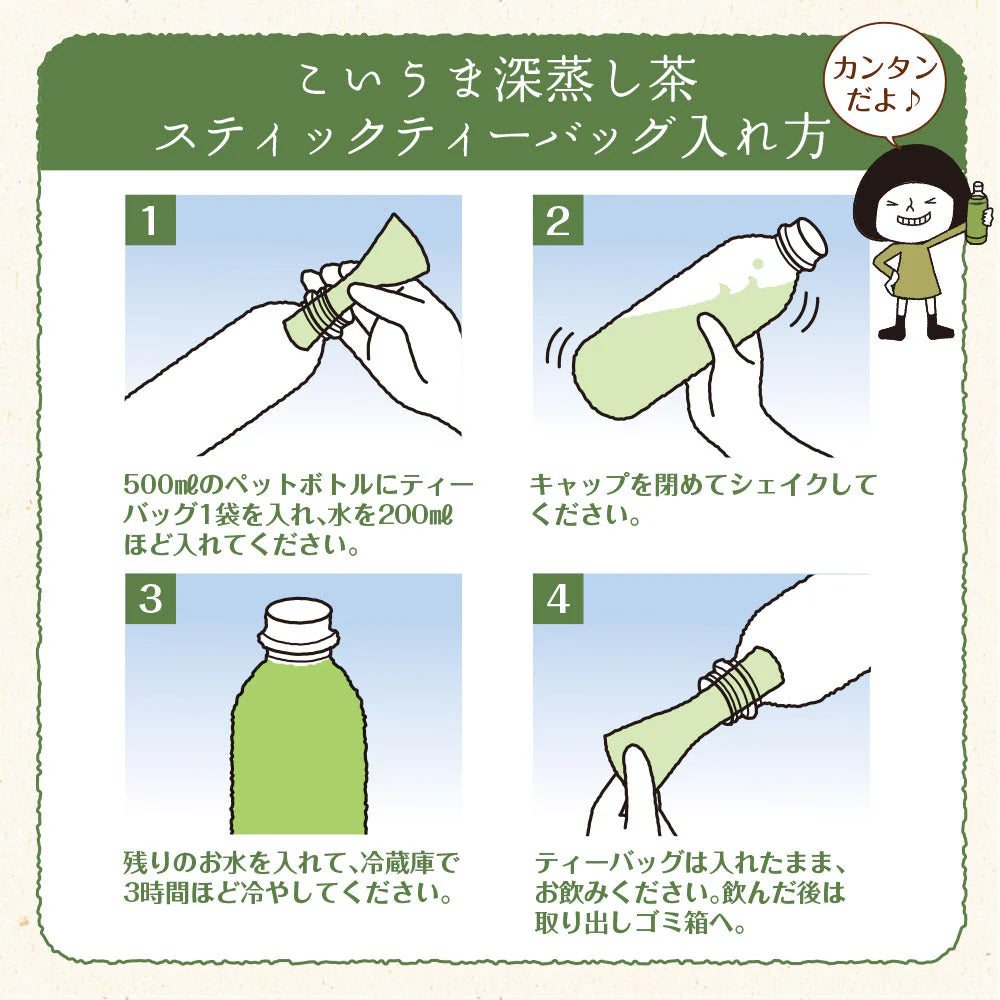 こいうま深蒸し茶
スティックティーバッグ入れ方

カンタンだよ♪

1

500㎖のペットボトルにティーバッグ1袋を入れ、水を200㎖ほど入れてください。

2

キャップを閉めてシェイクしてください。

3

残りのお水を入れて、冷蔵庫で3時間ほど冷やしてください。

4

ティーバッグは入れたまま、お飲みください。飲んだ後は取り出しゴミ箱へ。