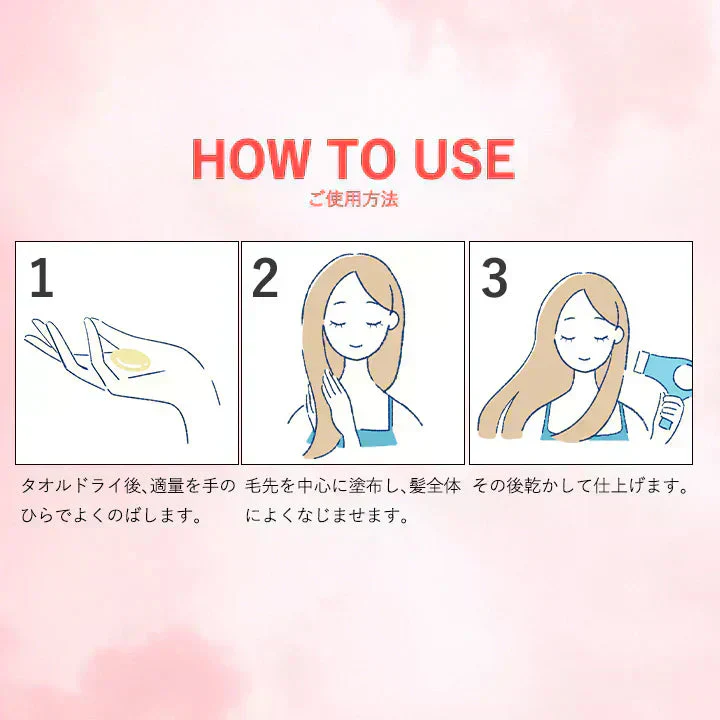 HOW TO USE
ご使用方法

1

タオルドライ後、適量を手のひらでよくのばします。

2

毛先を中心に塗布し、髪全体によくなじませます。

3

その後乾かして仕上げます。