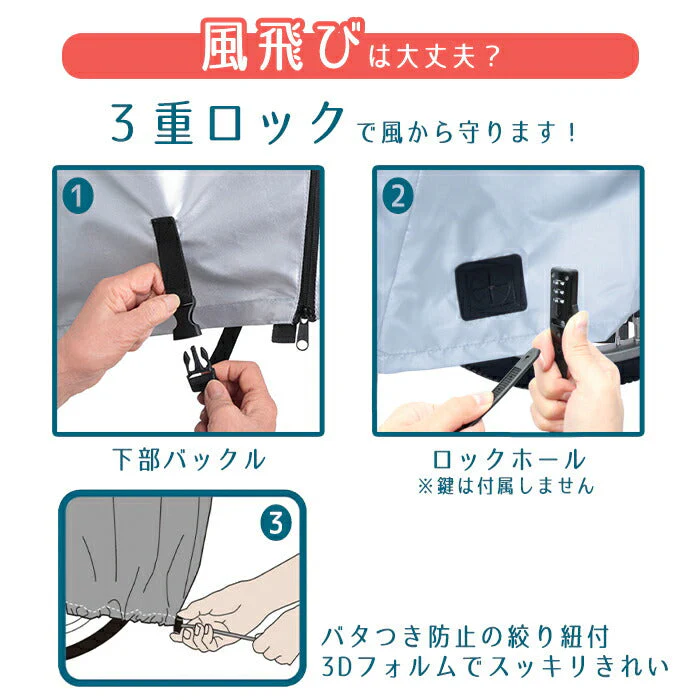 風飛びは大丈夫？

3重ロックで風から守ります！

1

下部バックル

2

ロックホール
※鍵は付属しません

3

バタつき防止の絞り紐付
3Dフォルムでスッキリきれい