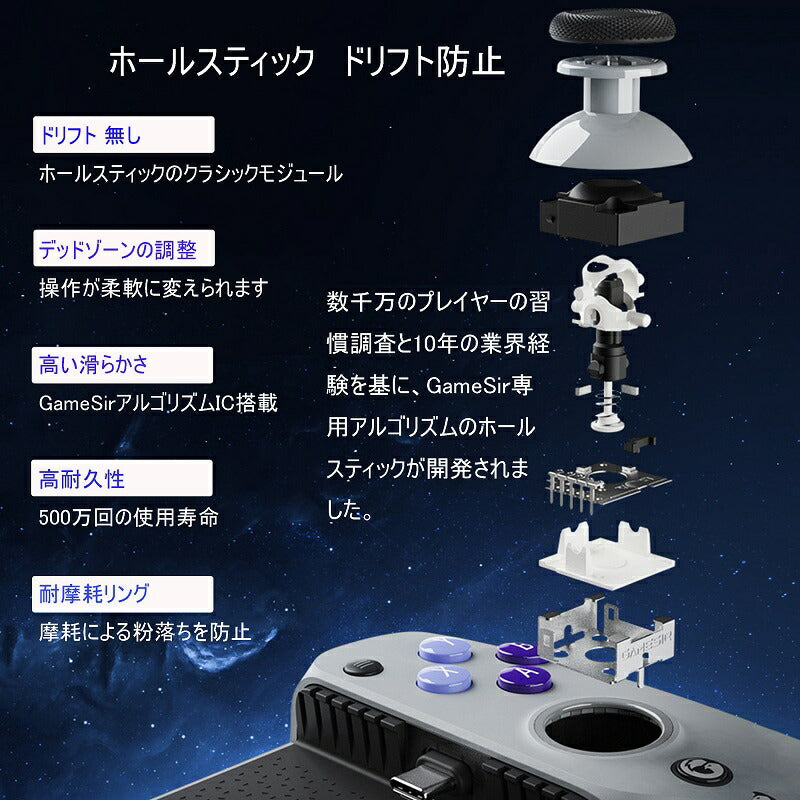 ホールスティック　ドリフト防止

ドリフト 無し
ホールスティックのクラシックモジュール

デッドゾーンの調整
操作が柔軟に変えられます

高い滑らかさ
GameSirアルゴリズムIC搭載

高耐久性
500万回の使用寿命

耐摩耗リング
摩耗による粉落ちを防止

数千万のプレイヤーの習慣調査と10年の業界経験を基に、GameSir専用アルゴリズムのホールスティックが開発されました。

GAMESIR

Y
X
B
A