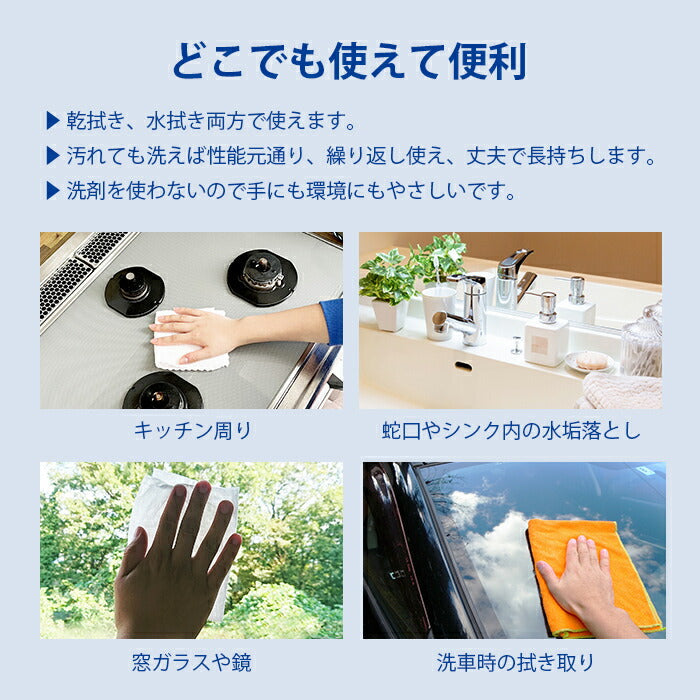 どこでも使えて便利

▶ 乾拭き、水拭き両方で使えます。

▶ 汚れても洗えば性能元通り、繰り返し使え、丈夫で長持ちします。

▶ 洗剤を使わないので手にも環境にもやさしいです。

キッチン周り

蛇口やシンク内の水垢落とし

窓ガラスや鏡

洗車時の拭き取り