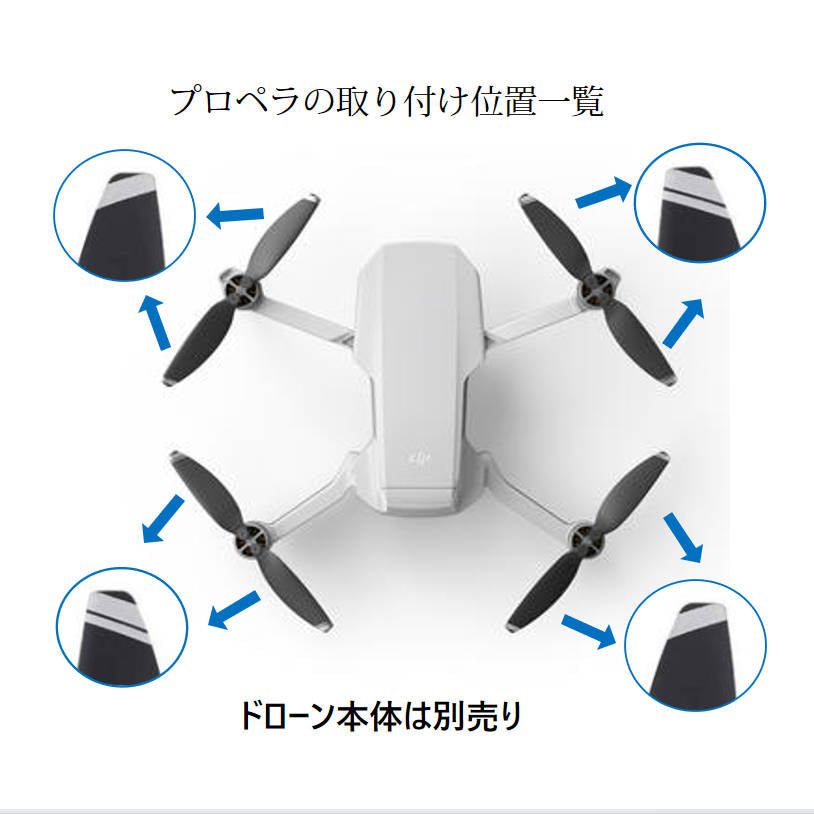 プロペラの取り付け位置一覧

dji

ドローン本体は別売り