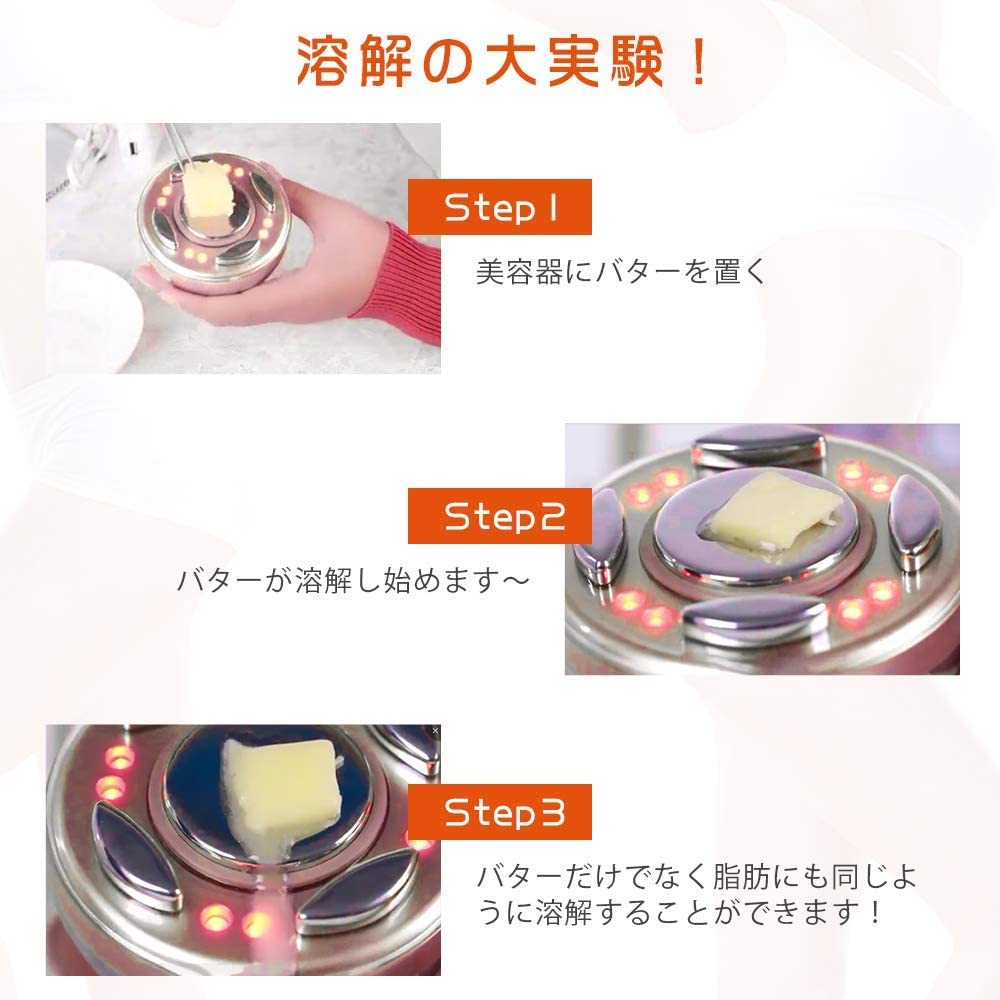 溶解の大実験！

Step1

美容器にバターを置く

Step2

バターが溶解し始めます～

Step3

バターだけでなく脂肪にも同じように溶解することができます！