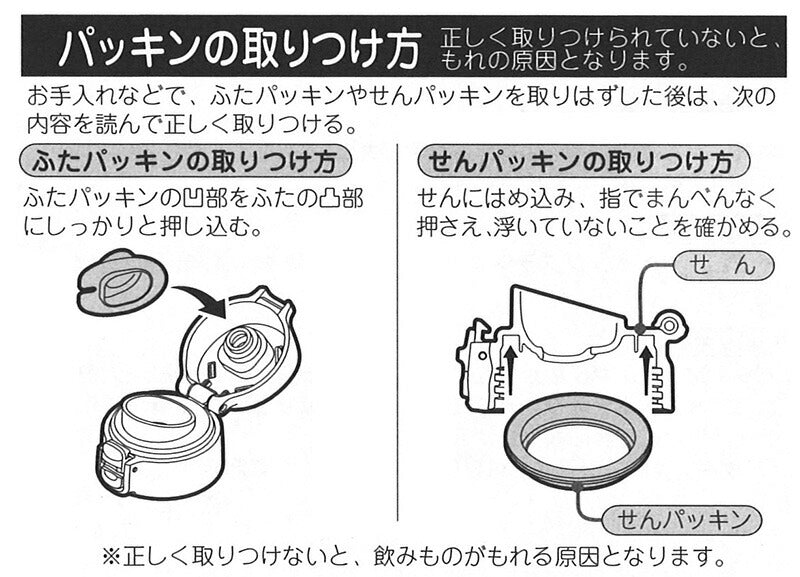 パッキンの取りつけ方 正しく取りつけられていないと、もれの原因となります。

お手入れなどで、ふたパッキンやせんパッキンを取りはずした後は、次の内容を読んで正しく取りつける。

ふたパッキンの取りつけ方

ふたパッキンの凹部をふたの凸部にしっかりと押し込む。

せんパッキンの取りつけ方

せんにはめ込み、指でまんべんなく押さえ、浮いていないことを確かめる。

せん

せんパッキン

※正しく取りつけないと、飲みものがもれる原因となります。